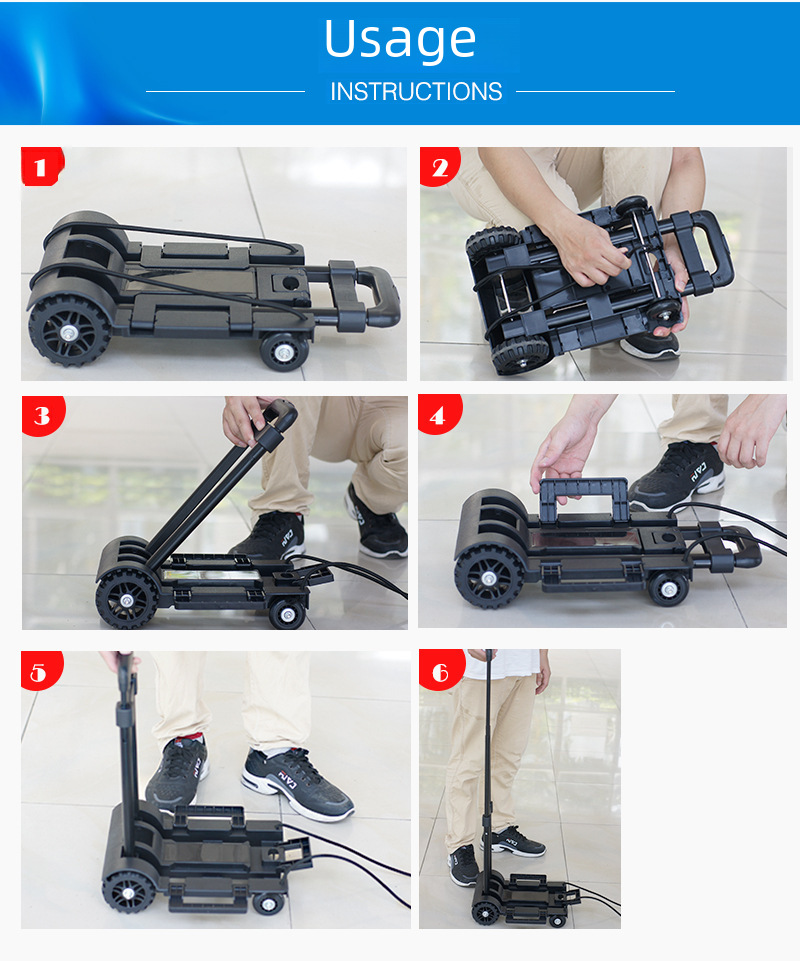 Usage

INSTRUCTIONS

1

2

3

4

5

6