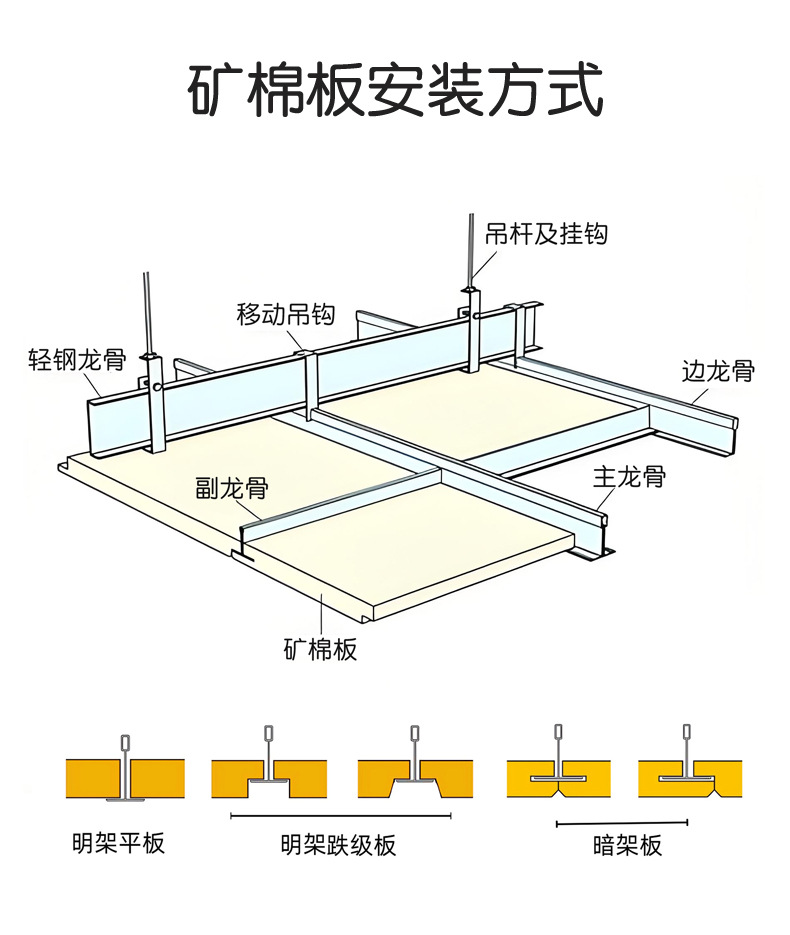 矿棉板安装方式

吊杆及挂钩

移动吊钩

轻钢龙骨

边龙骨

副龙骨

主龙骨

矿棉板

明架平板

明架跌级板

暗架板