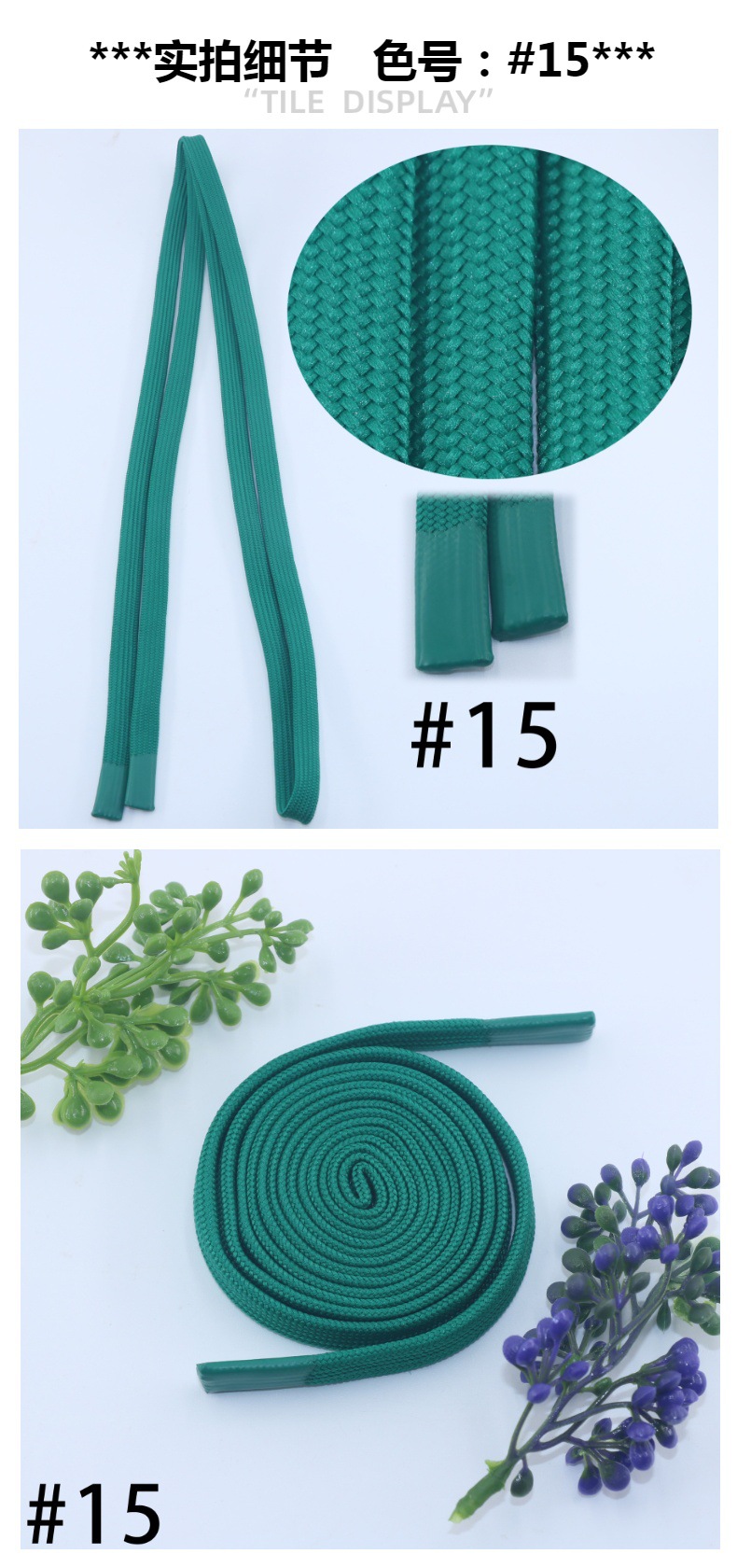 ***实拍细节　色号：#15***
"TILE DISPLAY"

#15

#15