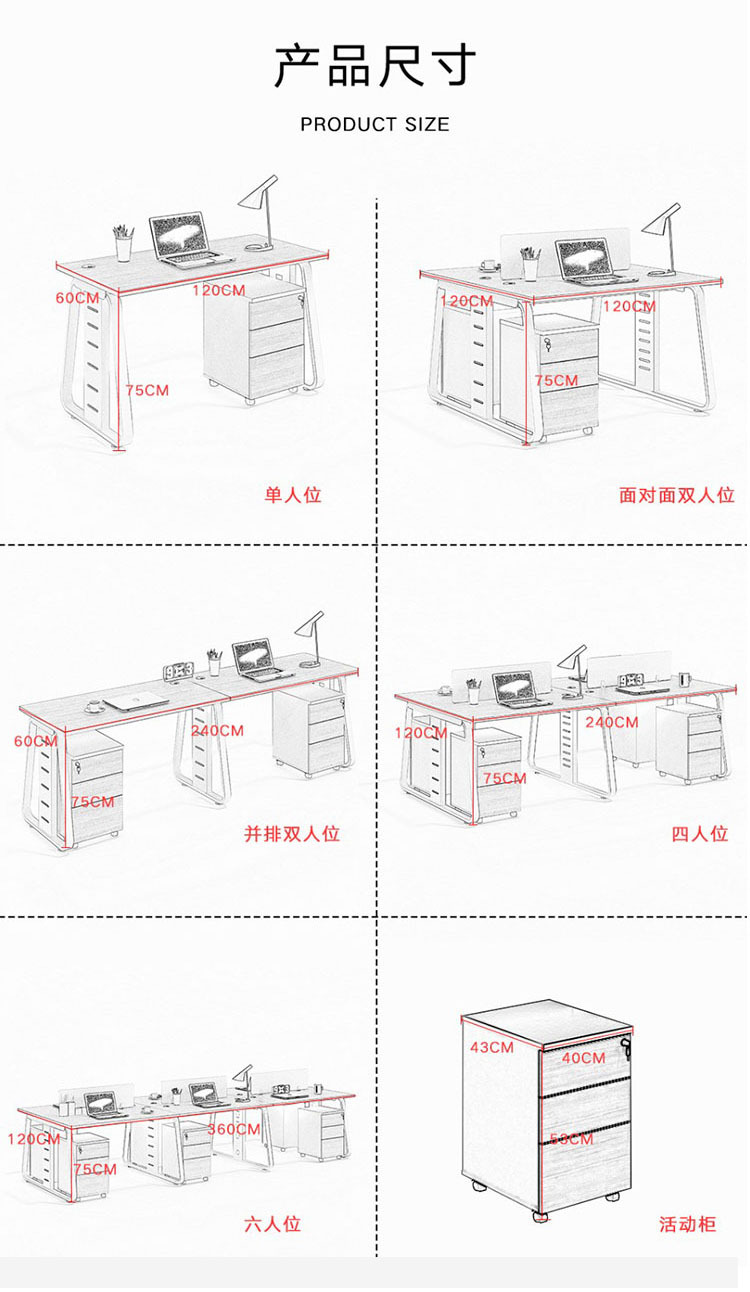 产品尺寸

PRODUCT SIZE

60CM
120CM
75CM
单人位

120CM
120CM
75CM
面对面双人位

60CM
240CM
75CM
并排双人位

120CM
240CM
75CM
四人位

120CM
360CM
75CM
六人位

43CM
40CM
53CM
活动柜