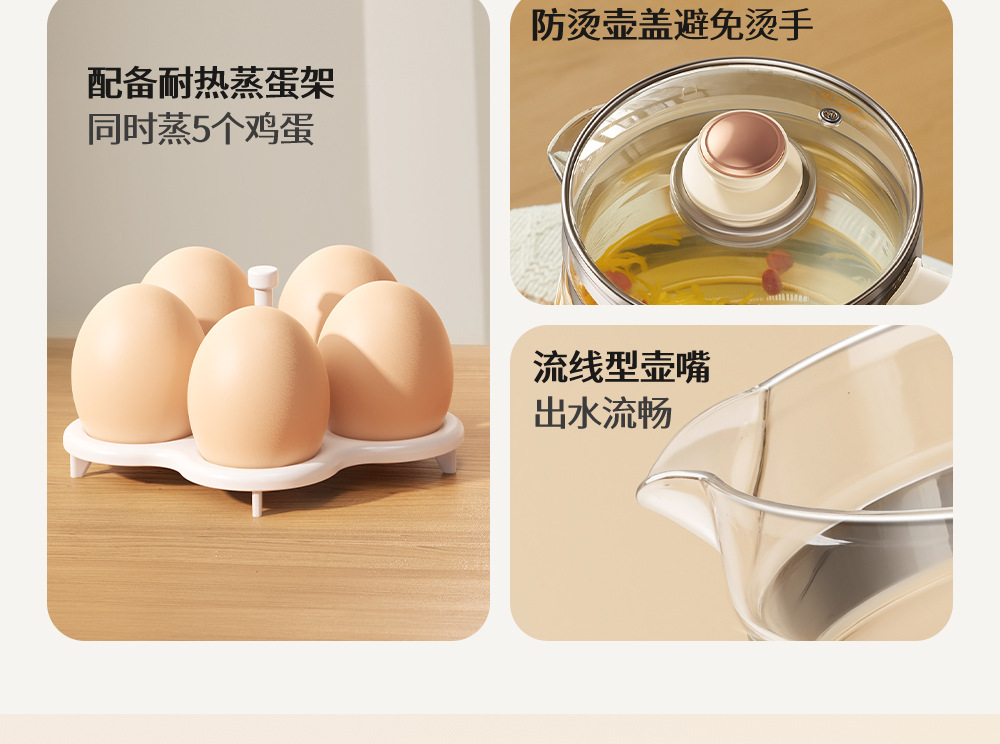 配备耐热蒸蛋架
同时蒸5个鸡蛋

防烫壶盖避免烫手

流线型壶嘴
出水流畅