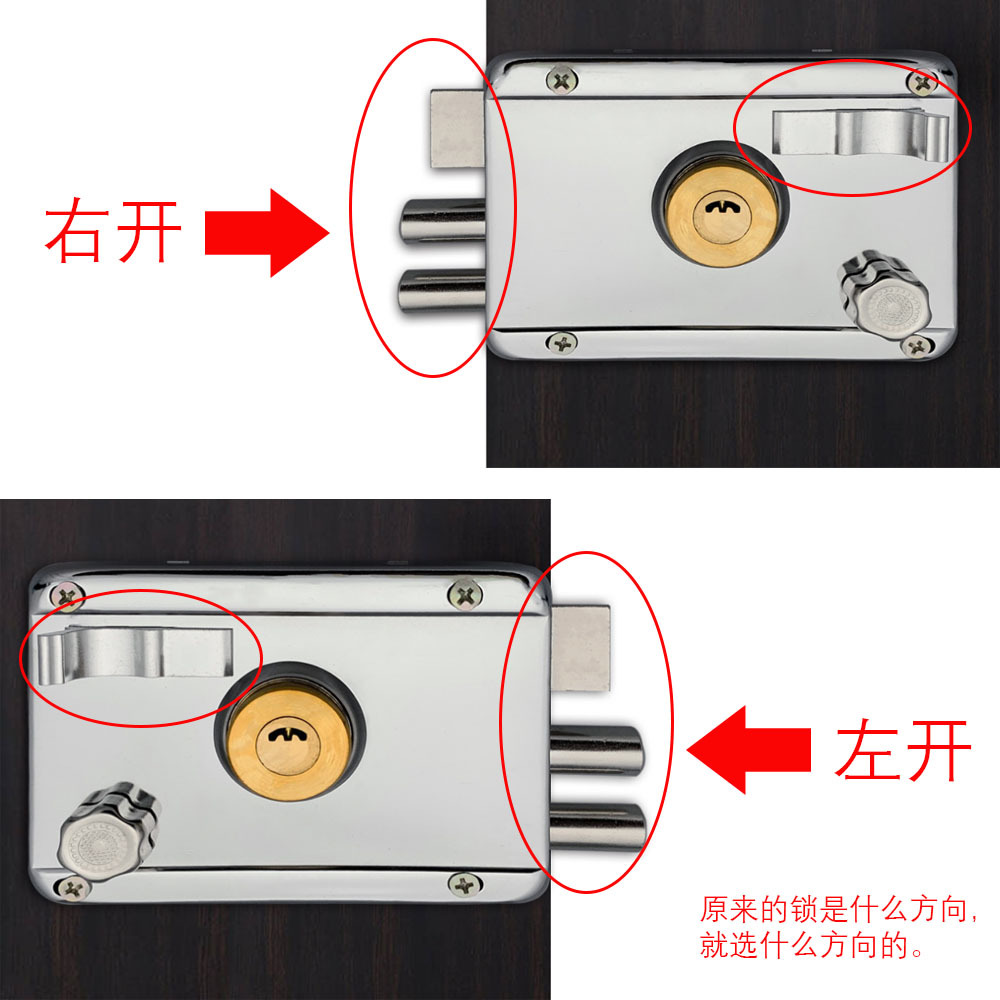 右开

左开

原来的锁是什么方向，
就选什么方向的。