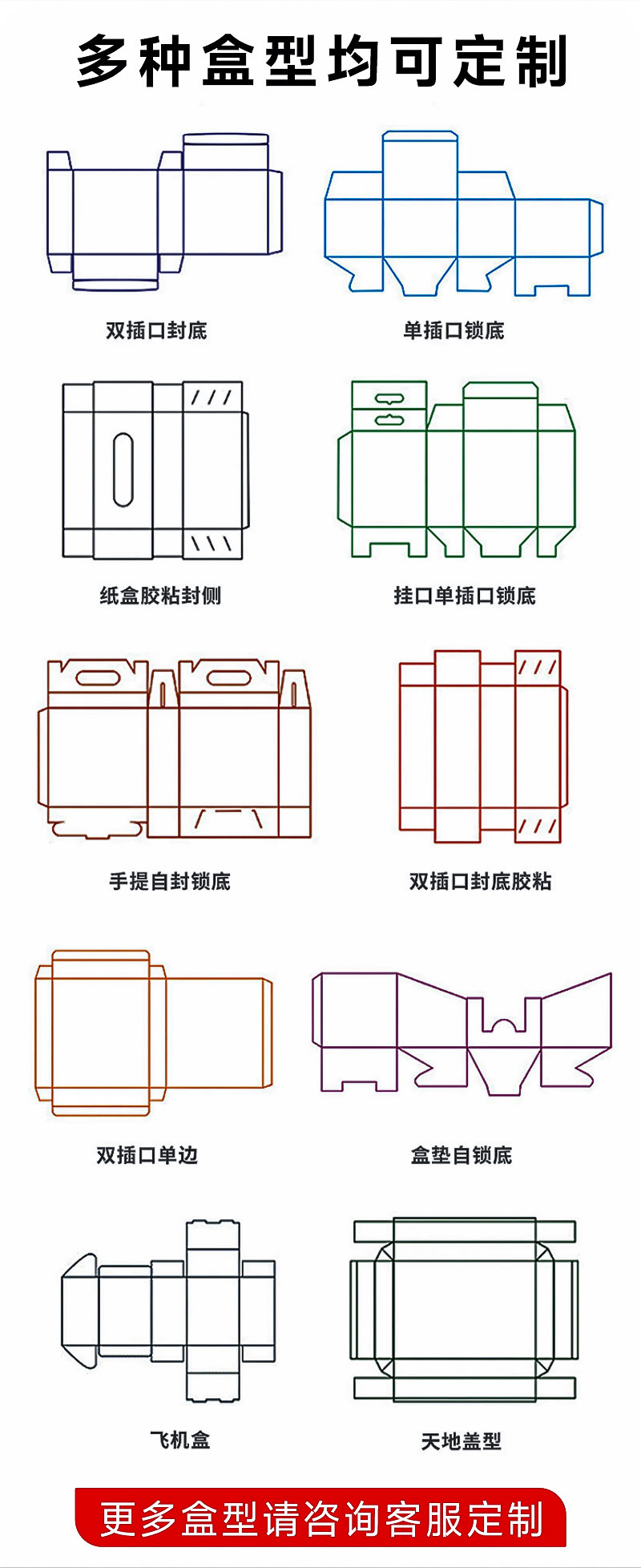 多种盒型均可定制

双插口封底

单插口锁底

纸盒胶粘封侧

挂口单插口锁底

手提自封锁底

双插口封底胶粘

双插口单边

盒垫自锁底

飞机盒

天地盖型

更多盒型请咨询客服定制