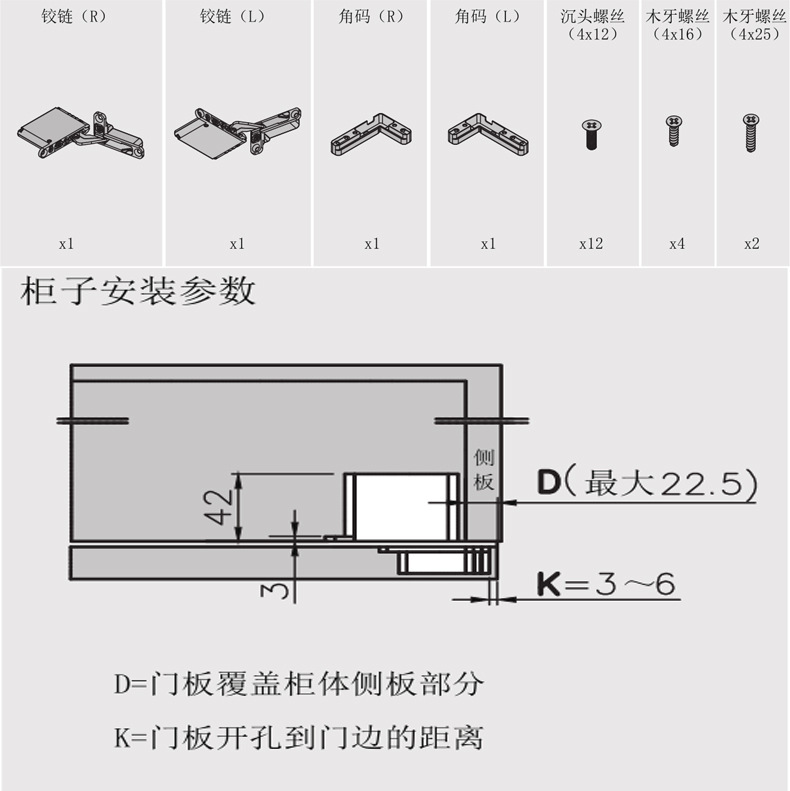 | 铰链（R） | 铰链（L） | 角码（R） | 角码（L） | 沉头螺丝（4x12） | 木牙螺丝（4x16） | 木牙螺丝（4x25） |
|---|---|---|---|---|---|---|
| x1 | x1 | x1 | x1 | x12 | x4 | x2 |

柜子安装参数

侧板

42

3

D(最大22.5)

K=3～6

D=门板覆盖柜体侧板部分

K=门板开孔到门边的距离