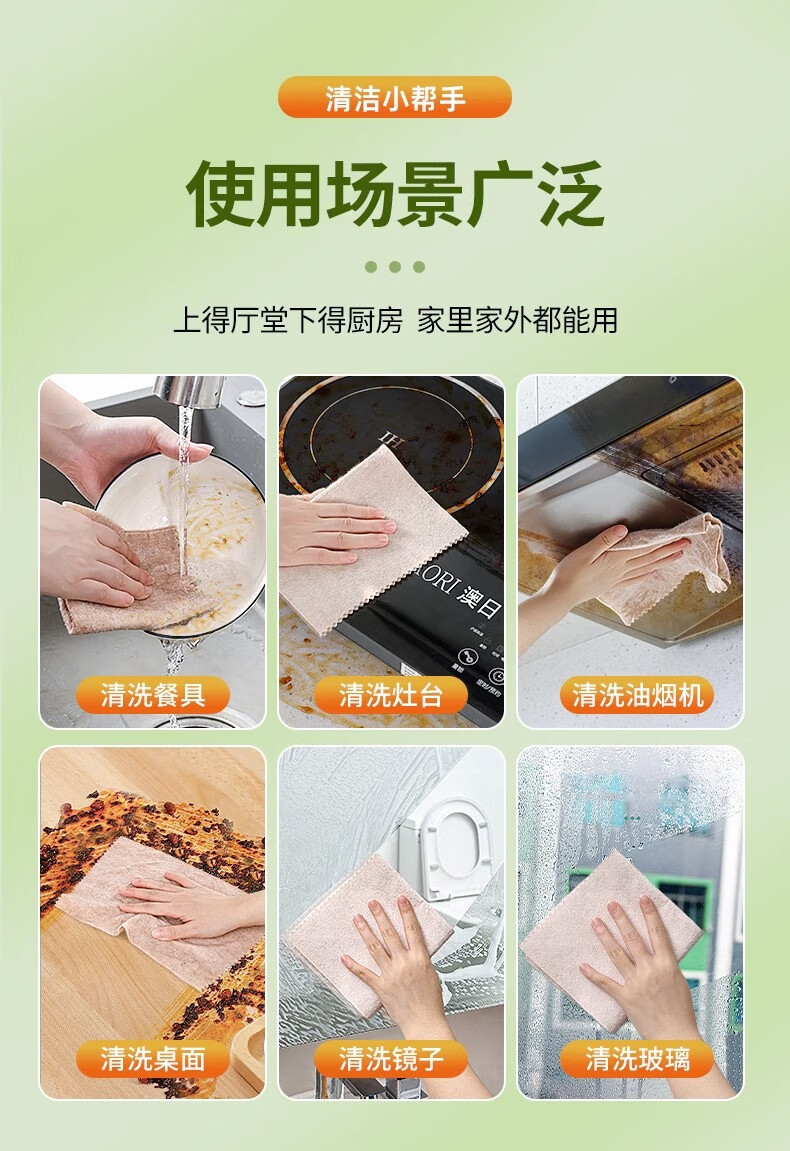 清洁小帮手

使用场景广泛

上得厅堂下得厨房 家里家外都能用

清洗餐具

ORI 澳日

清洗灶台

清洗油烟机

清洗桌面

清洗镜子

清洗玻璃