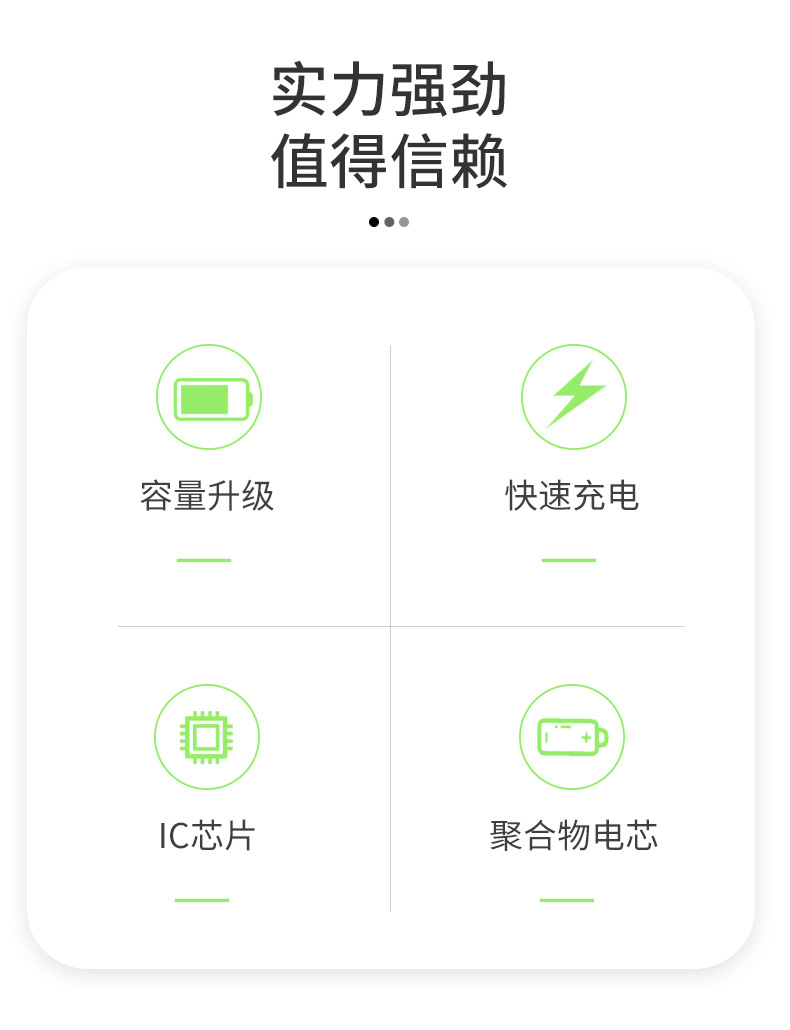 实力强劲
值得信赖

容量升级

快速充电

IC芯片

聚合物电芯