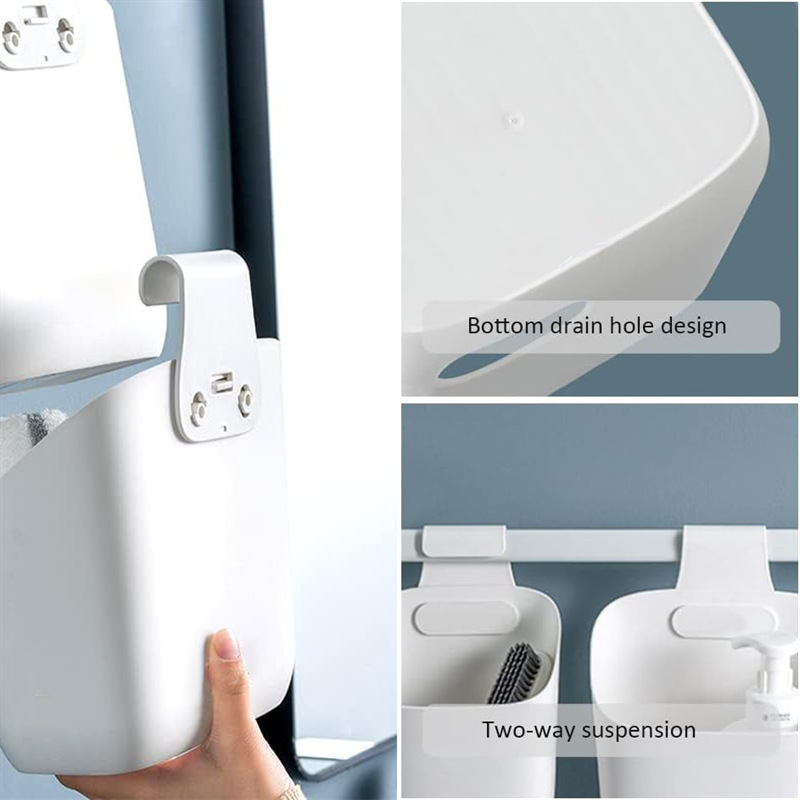 Bottom drain hole design

Two-way suspension