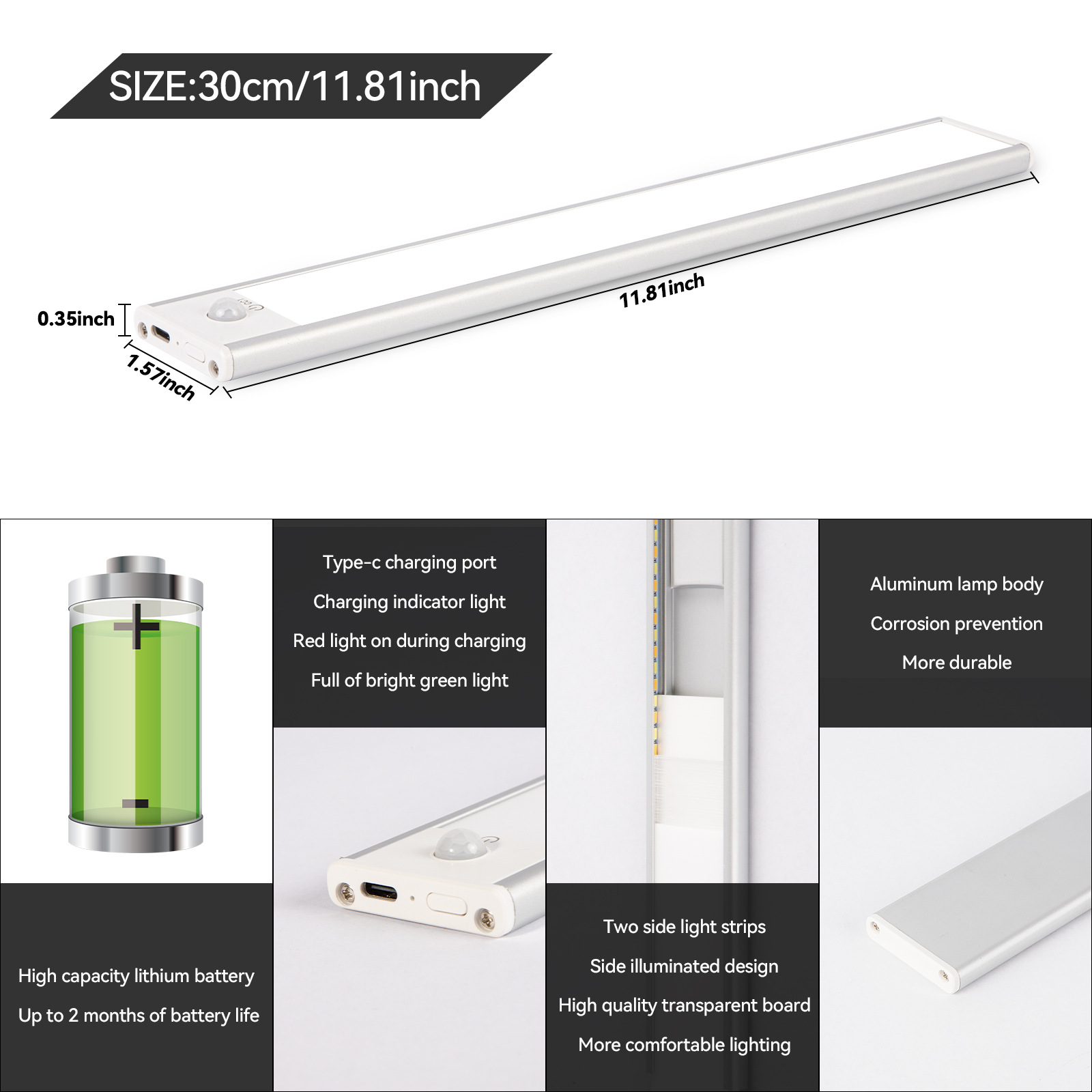 SIZE:30cm/11.81inch

0.35inch

1.57inch

11.81inch

High capacity lithium battery

Up to 2 months of battery life

Type-c charging port

Charging indicator light

Red light on during charging

Full of bright green light

Two side light strips

Side illuminated design

High quality transparent board

More comfortable lighting

Aluminum lamp body

Corrosion prevention

More durable