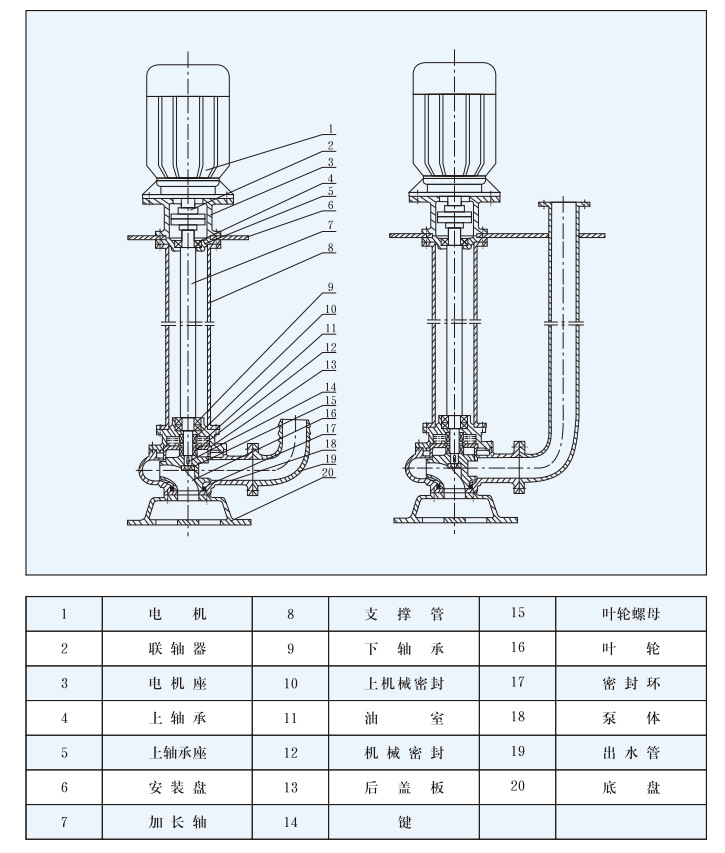 1
2
3
4
5
6
7
8
9
10
11
12
13
14
15
16
17
18
19
20

| 1 | 电 机 | 8 | 支 撑 管 | 15 | 叶轮螺母 |
|---|---|---|---|---|---|
| 2 | 联轴器 | 9 | 下 轴 承 | 16 | 叶 轮 |
| 3 | 电机座 | 10 | 上机械密封 | 17 | 密封环 |
| 4 | 上轴承 | 11 | 油 室 | 18 | 泵 体 |
| 5 | 上轴承座 | 12 | 机械密封 | 19 | 出水管 |
| 6 | 安装盘 | 13 | 后 盖 板 | 20 | 底 盘 |
| 7 | 加长轴 | 14 | 键 | | |