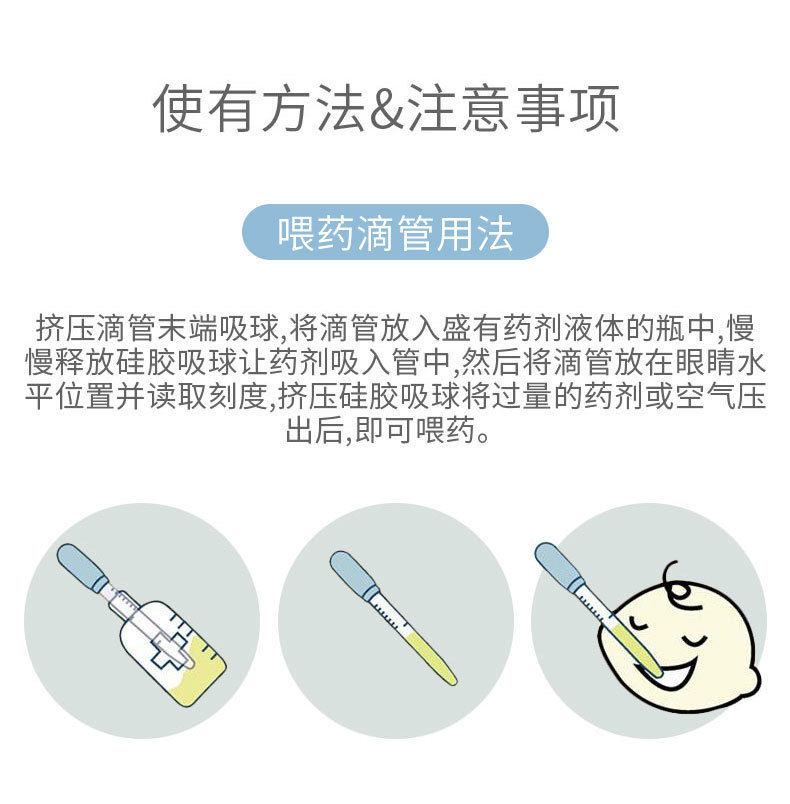 使有方法&注意事项

喂药滴管用法

挤压滴管末端吸球,将滴管放入盛有药剂液体的瓶中,慢慢释放硅胶吸球让药剂吸入管中,然后将滴管放在眼睛水平位置并读取刻度,挤压硅胶吸球将过量的药剂或空气压出后,即可喂药。