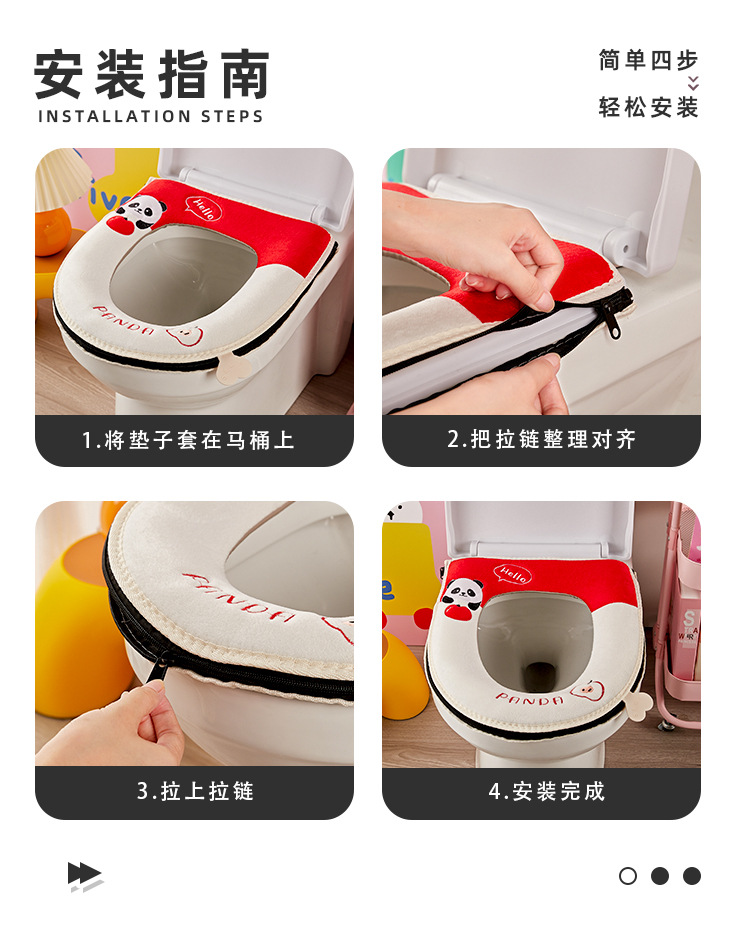 安装指南
INSTALLATION STEPS

简单四步
轻松安装

Hello
PANDA

1.将垫子套在马桶上

2.把拉链整理对齐

PANDA

3.拉上拉链

Hello
PANDA

4.安装完成