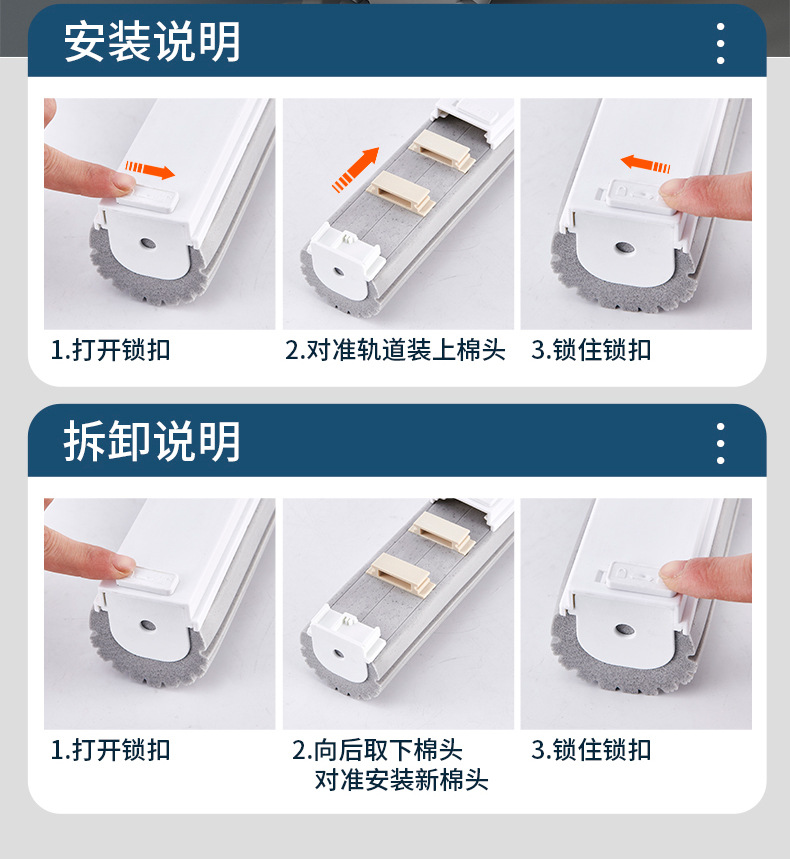 安装说明

1.打开锁扣

2.对准轨道装上棉头

3.锁住锁扣

拆卸说明

1.打开锁扣

2.向后取下棉头
对准安装新棉头

3.锁住锁扣