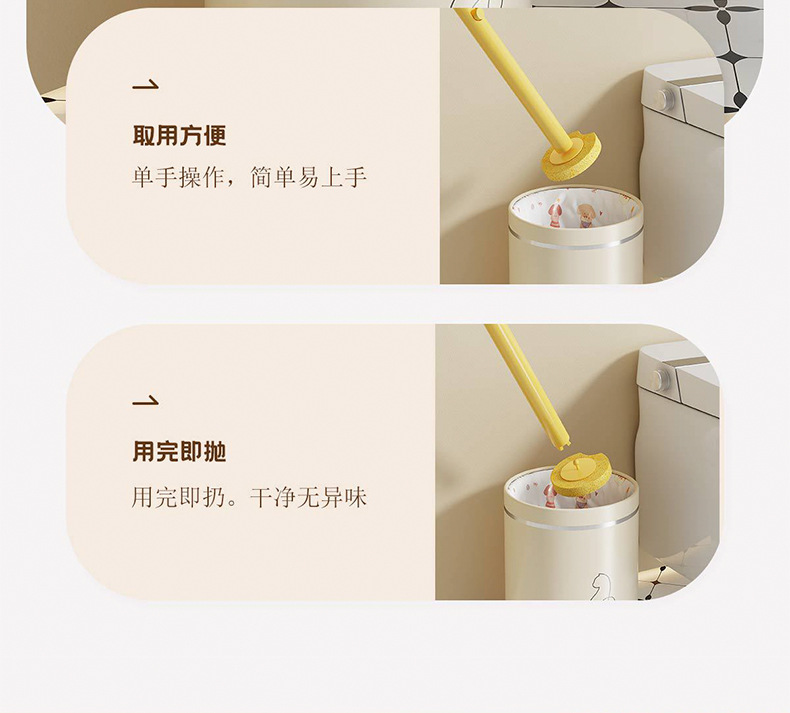 取用方便

单手操作，简单易上手

用完即抛

用完即扔。干净无异味