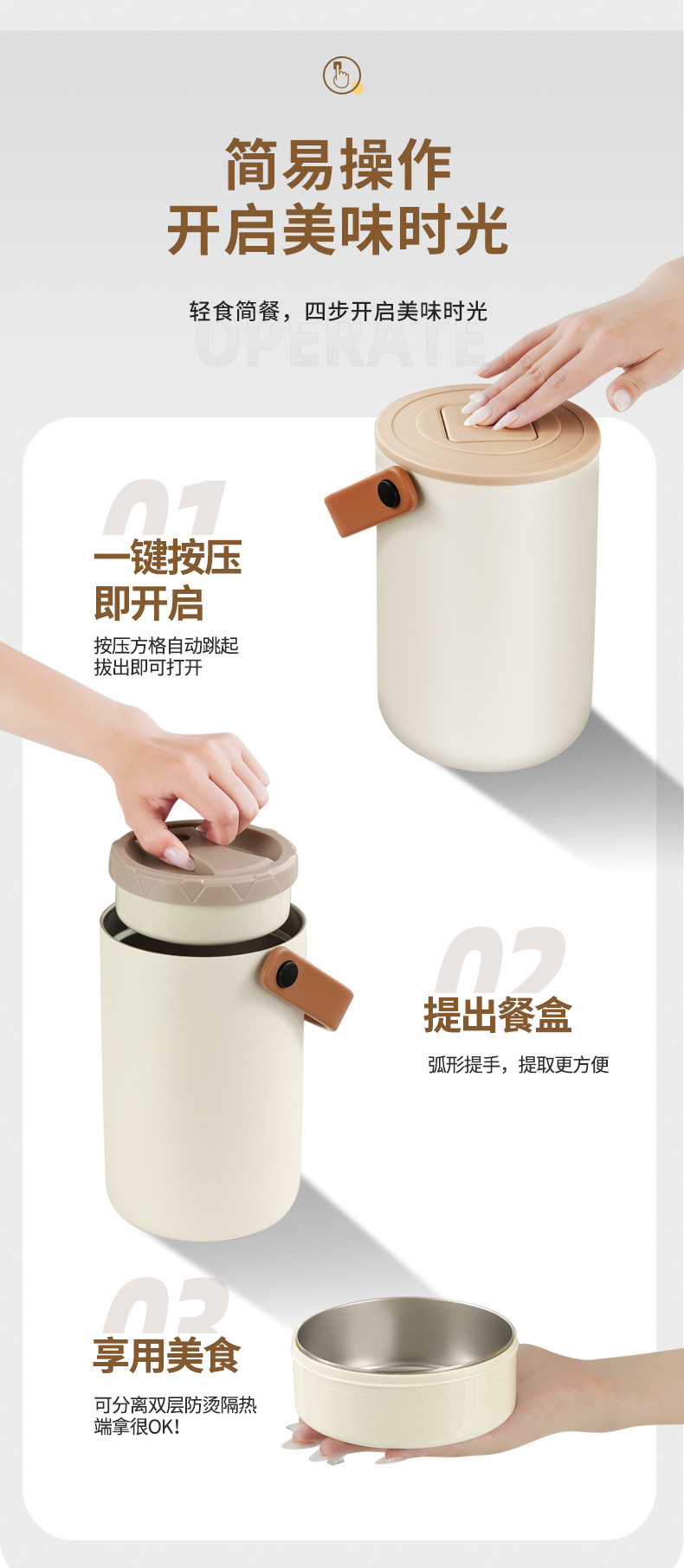 简易操作
开启美味时光

轻食简餐，四步开启美味时光

OPERATE

01
一键按压
即开启

按压方格自动跳起
拔出即可打开

02
提出餐盒

弧形提手，提取更方便

03
享用美食

可分离双层防烫隔热
端拿很OK！