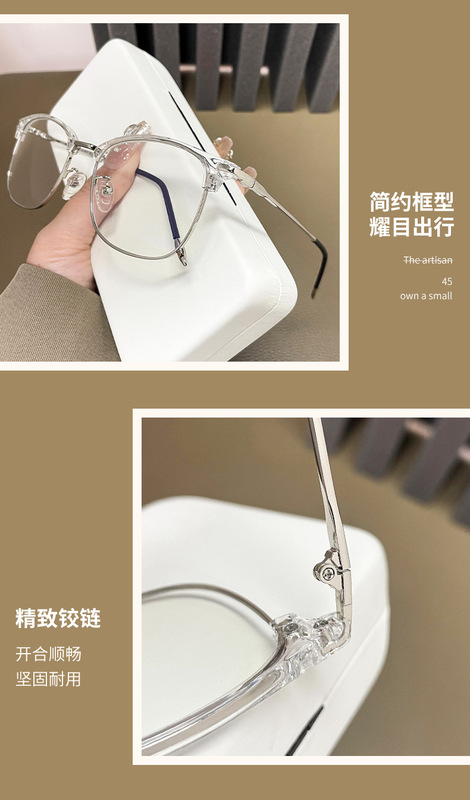 简约框型
耀目出行

The artisan
45
own a small

精致铰链

开合顺畅
坚固耐用