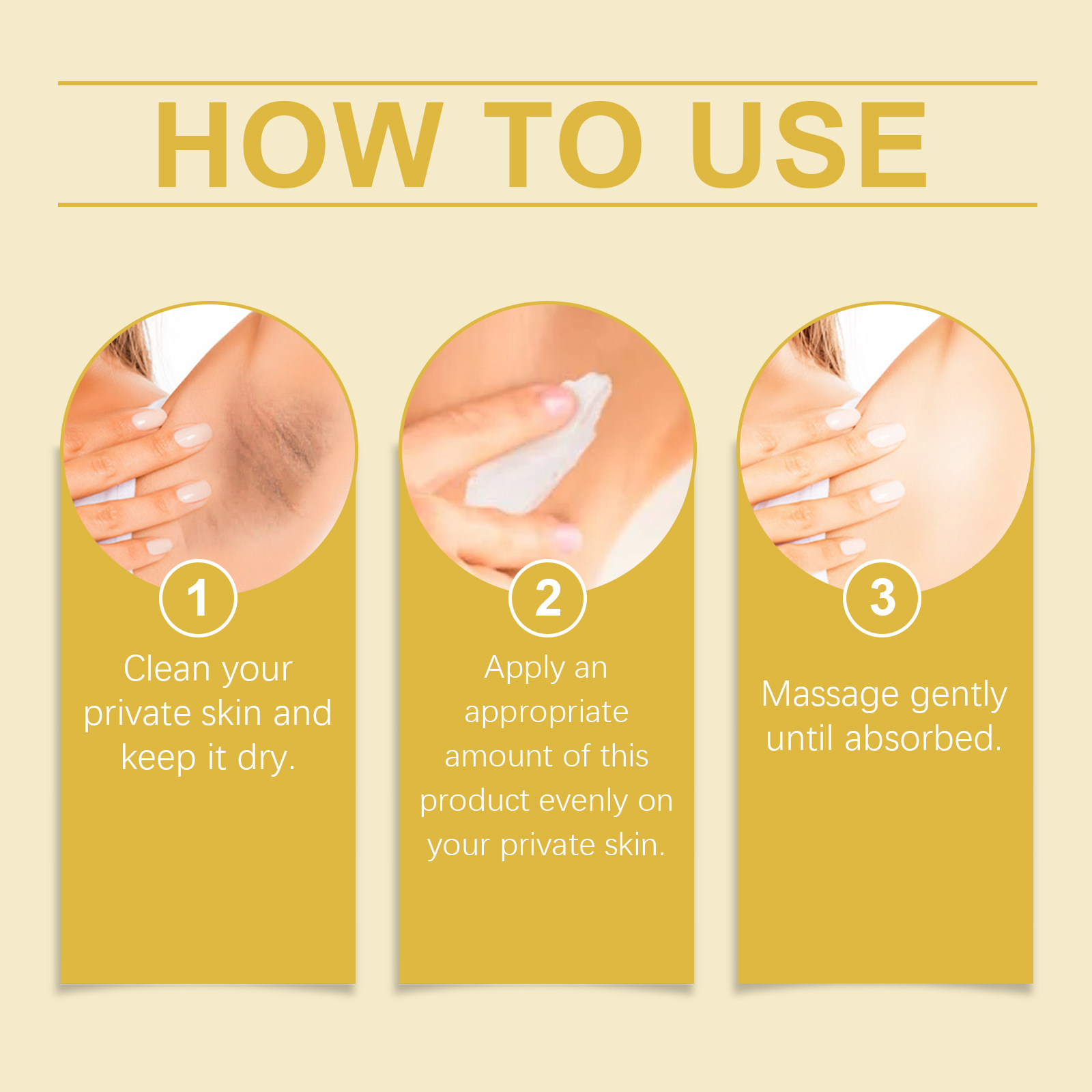 HOW TO USE

1
Clean your private skin and keep it dry.

2
Apply an appropriate amount of this product evenly on your private skin.

3
Massage gently until absorbed.