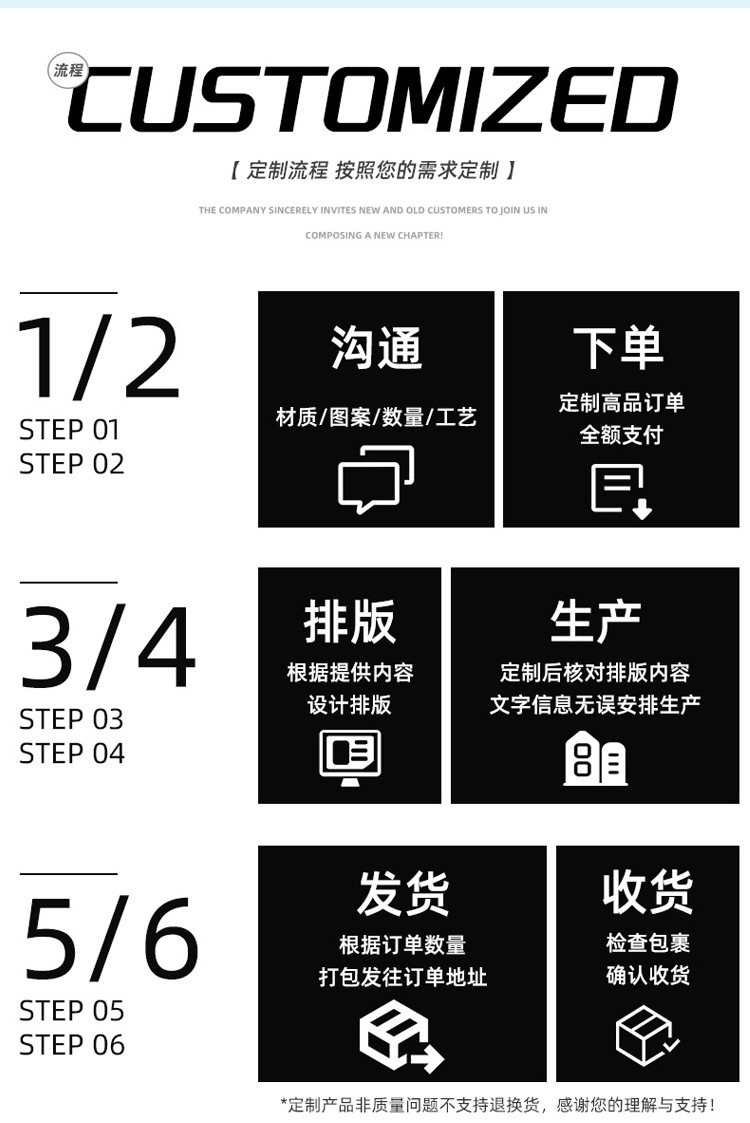 流程 CUSTOMIZED

【 定制流程 按照您的需求定制 】

THE COMPANY SINCERELY INVITES NEW AND OLD CUSTOMERS TO JOIN US IN COMPOSING A NEW CHAPTER!

1/2
STEP 01
STEP 02

沟通
材质/图案/数量/工艺

下单
定制高品订单
全额支付

3/4
STEP 03
STEP 04

排版
根据提供内容
设计排版

生产
定制后核对排版内容
文字信息无误安排生产

5/6
STEP 05
STEP 06

发货
根据订单数量
打包发往订单地址

收货
检查包裹
确认收货

*定制产品非质量问题不支持退换货，感谢您的理解与支持！