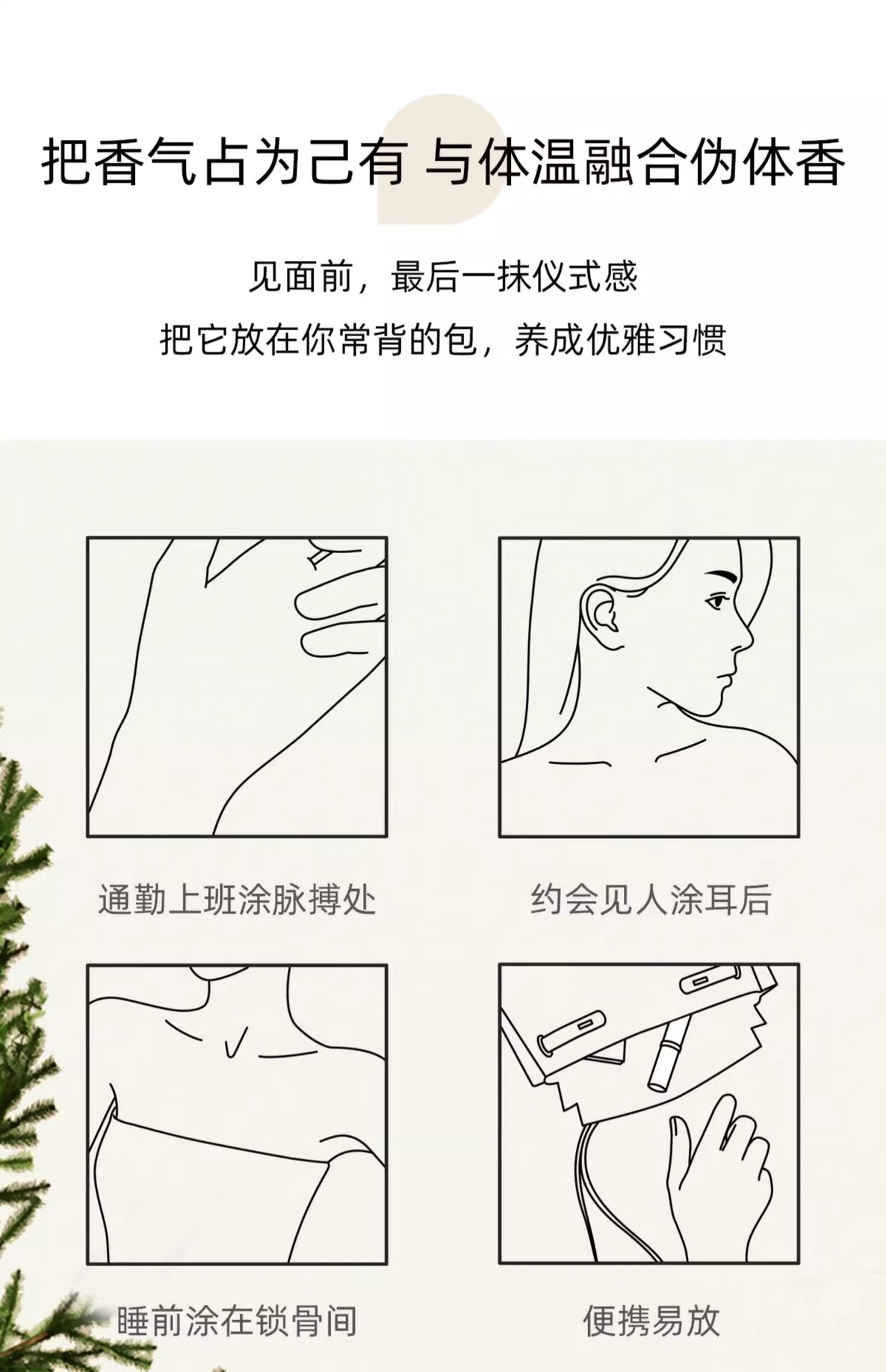 把香气占为己有 与体温融合伪体香

见面前，最后一抹仪式感

把它放在你常背的包，养成优雅习惯

通勤上班涂脉搏处

约会见人涂耳后

睡前涂在锁骨间

便携易放