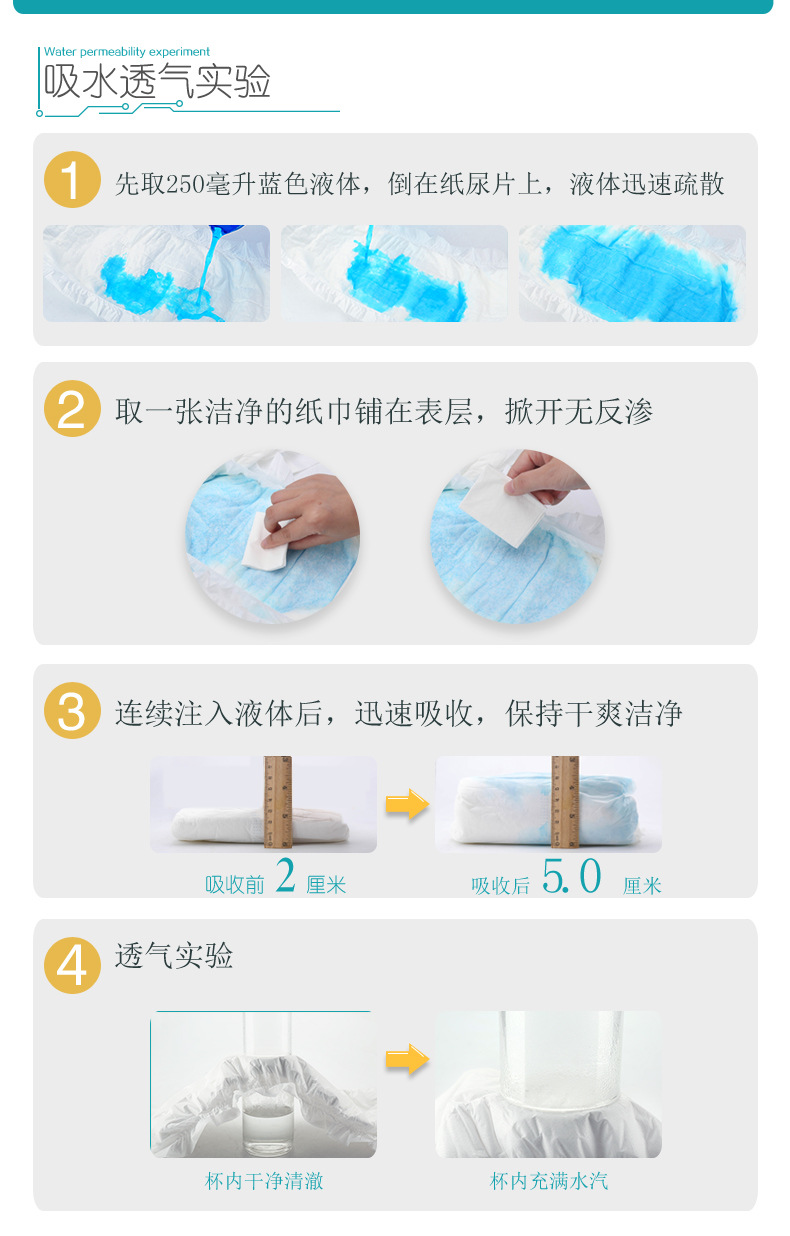 Water permeability experiment
吸水透气实验

1 先取250毫升蓝色液体，倒在纸尿片上，液体迅速疏散

2 取一张洁净的纸巾铺在表层，掀开无反渗

3 连续注入液体后，迅速吸收，保持干爽洁净

吸收前 2 厘米

吸收后 5.0 厘米

4 透气实验

杯内干净清澈

杯内充满水汽