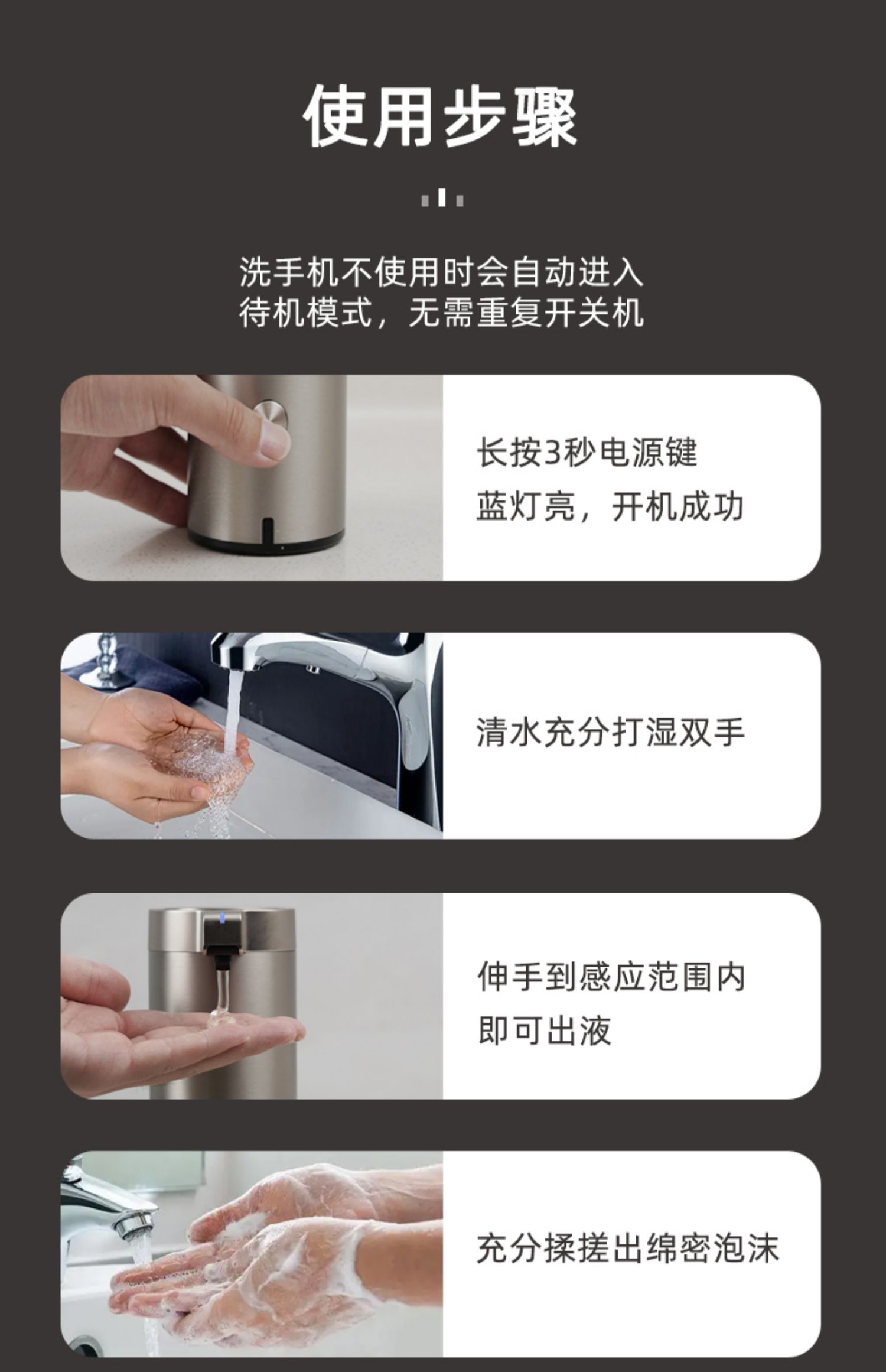 使用步骤

洗手机不使用时会自动进入待机模式，无需重复开关机

长按3秒电源键
蓝灯亮，开机成功

清水充分打湿双手

伸手到感应范围内
即可出液

充分揉搓出绵密泡沫