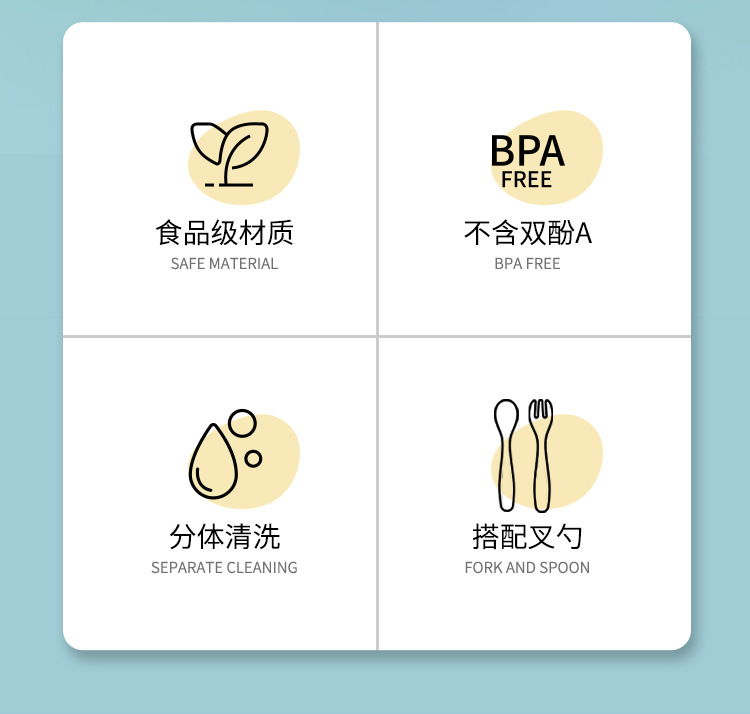 食品级材质
SAFE MATERIAL

BPA
FREE

不含双酚A
BPA FREE

分体清洗
SEPARATE CLEANING

搭配叉勺
FORK AND SPOON