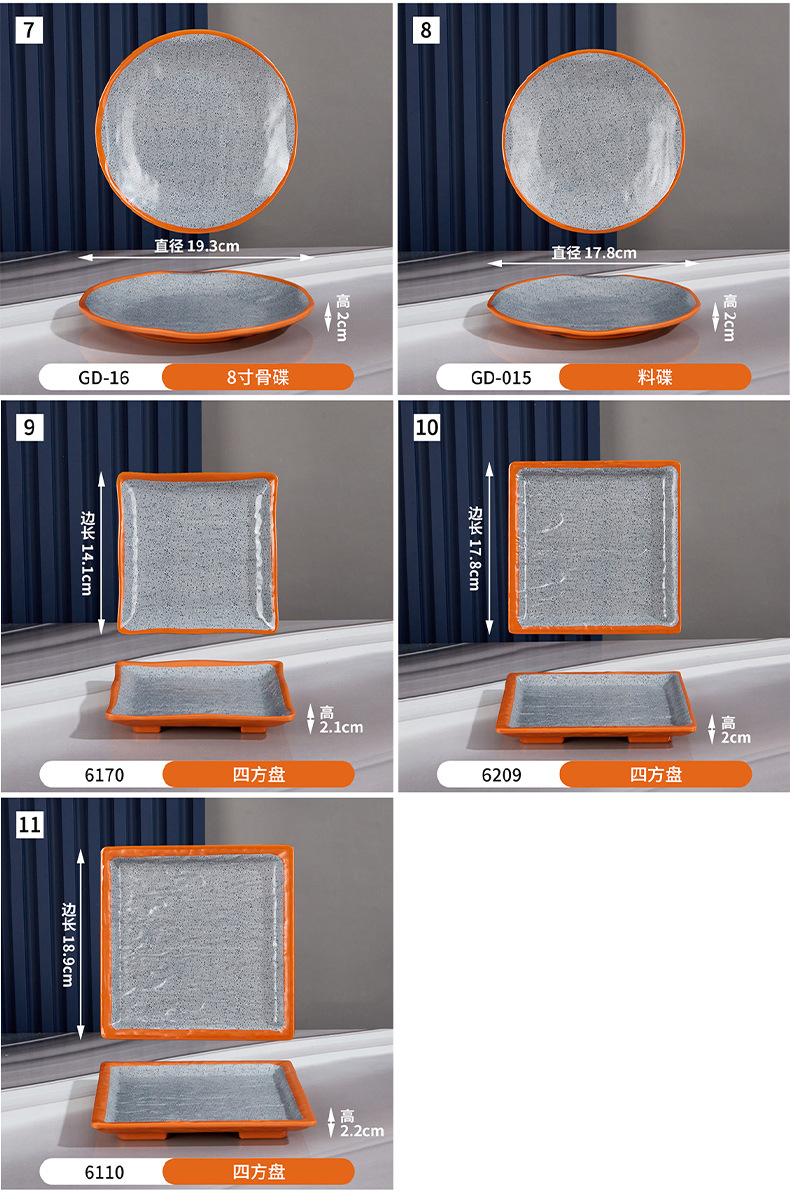 7

直径 19.3cm

高 2cm

GD-16 8寸骨碟

8

直径 17.8cm

高 2cm

GD-015 料碟

9

边长 14.1cm

高 2.1cm

6170 四方盘

10

边长 17.8cm

高 2cm

6209 四方盘

11

边长 18.9cm

高 2.2cm

6110 四方盘