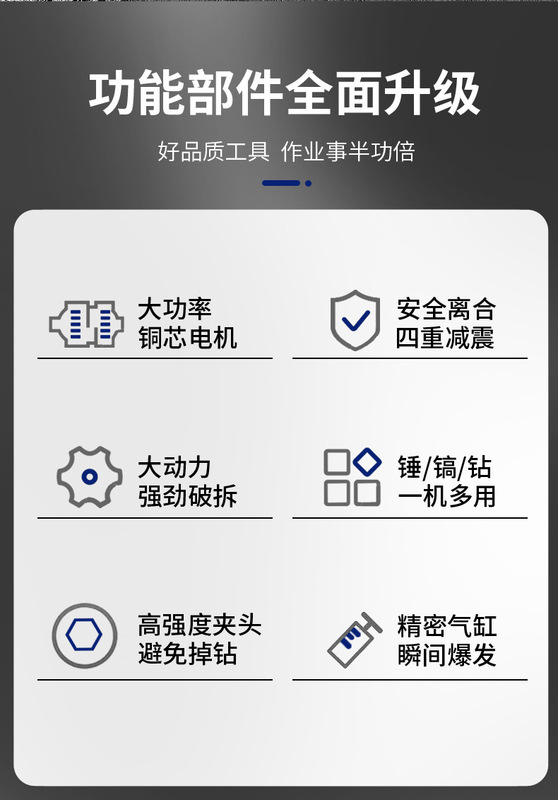 功能部件全面升级

好品质工具 作业事半功倍

大功率
铜芯电机

安全离合
四重减震

大动力
强劲破拆

锤/镐/钻
一机多用

高强度夹头
避免掉钻

精密气缸
瞬间爆发