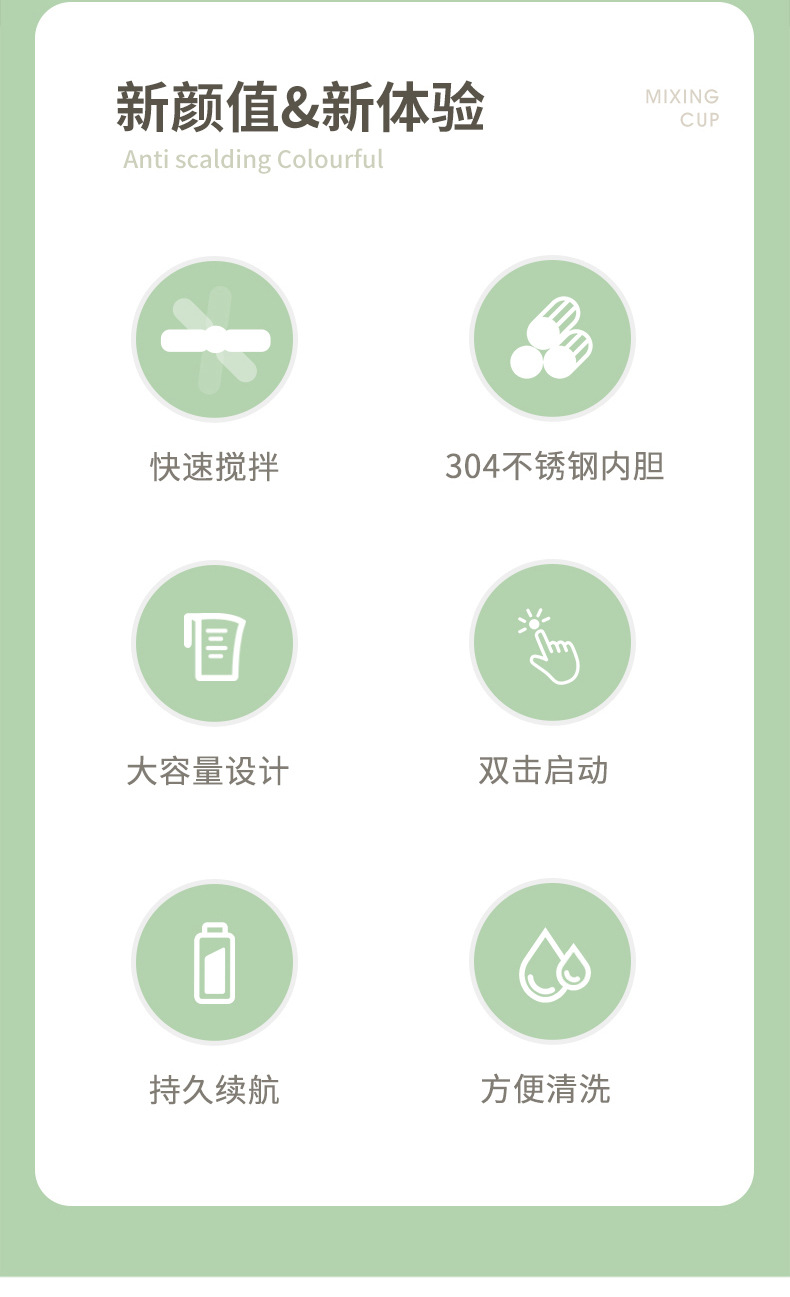 新颜值&新体验

MIXING
CUP

Anti scalding Colourful

快速搅拌

304不锈钢内胆

大容量设计

双击启动

持久续航

方便清洗