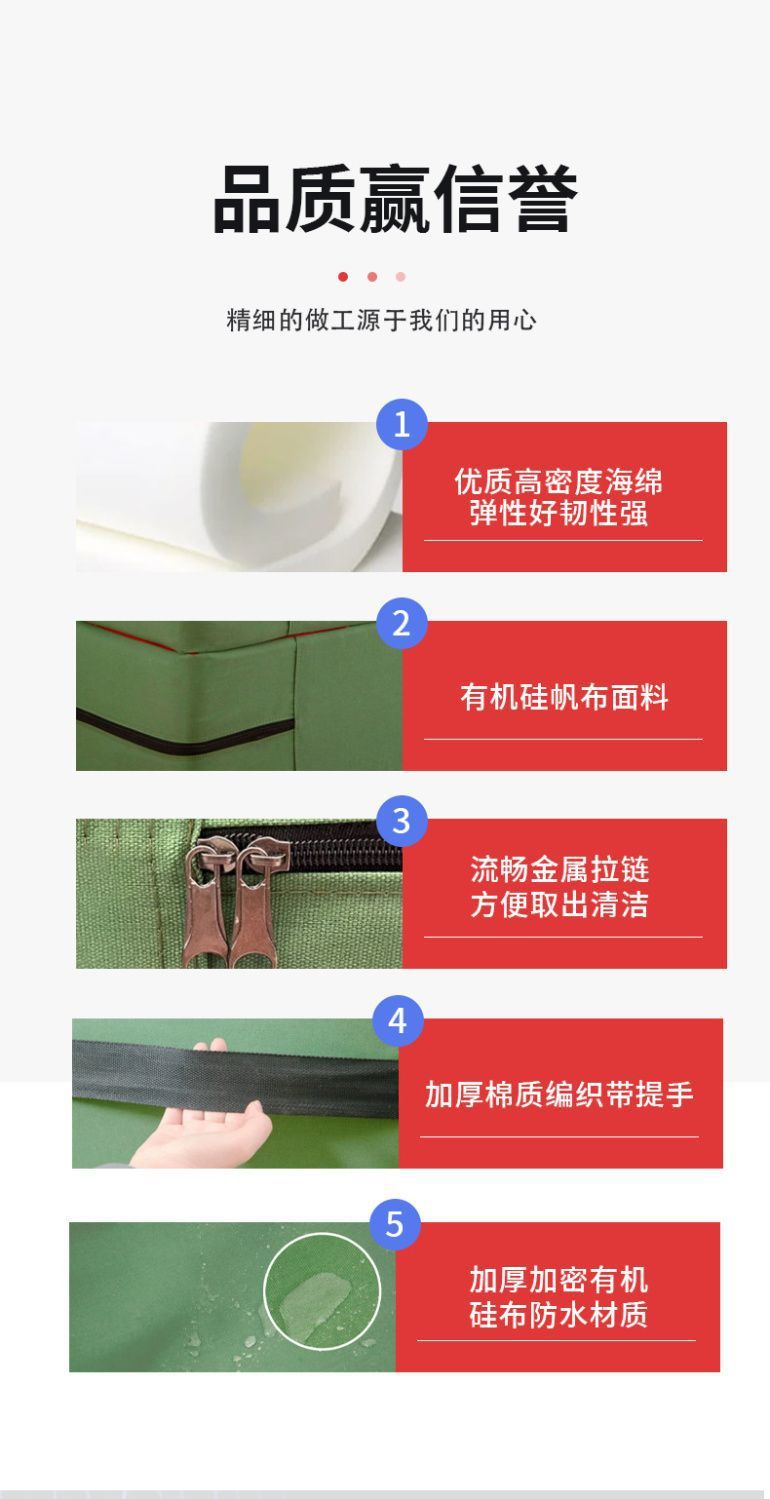 品质赢信誉

精细的做工源于我们的用心

1

优质高密度海绵
弹性好韧性强

2

有机硅帆布面料

3

流畅金属拉链
方便取出清洁

4

加厚棉质编织带提手

5

加厚加密有机
硅布防水材质