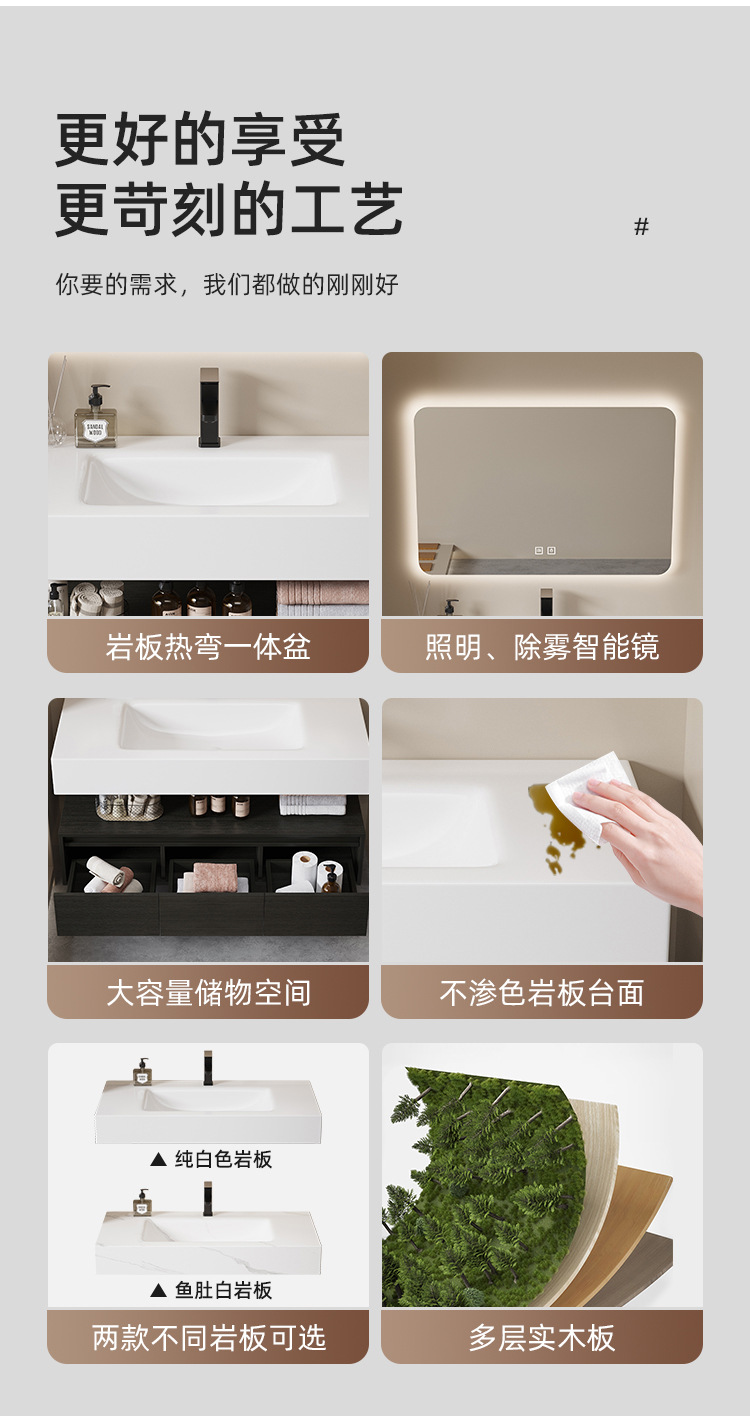 更好的享受
更苛刻的工艺

#

你要的需求，我们都做的刚刚好

SANDAL WOOD

岩板热弯一体盆

照明、除雾智能镜

大容量储物空间

不渗色岩板台面

▲ 纯白色岩板

▲ 鱼肚白岩板

两款不同岩板可选

多层实木板