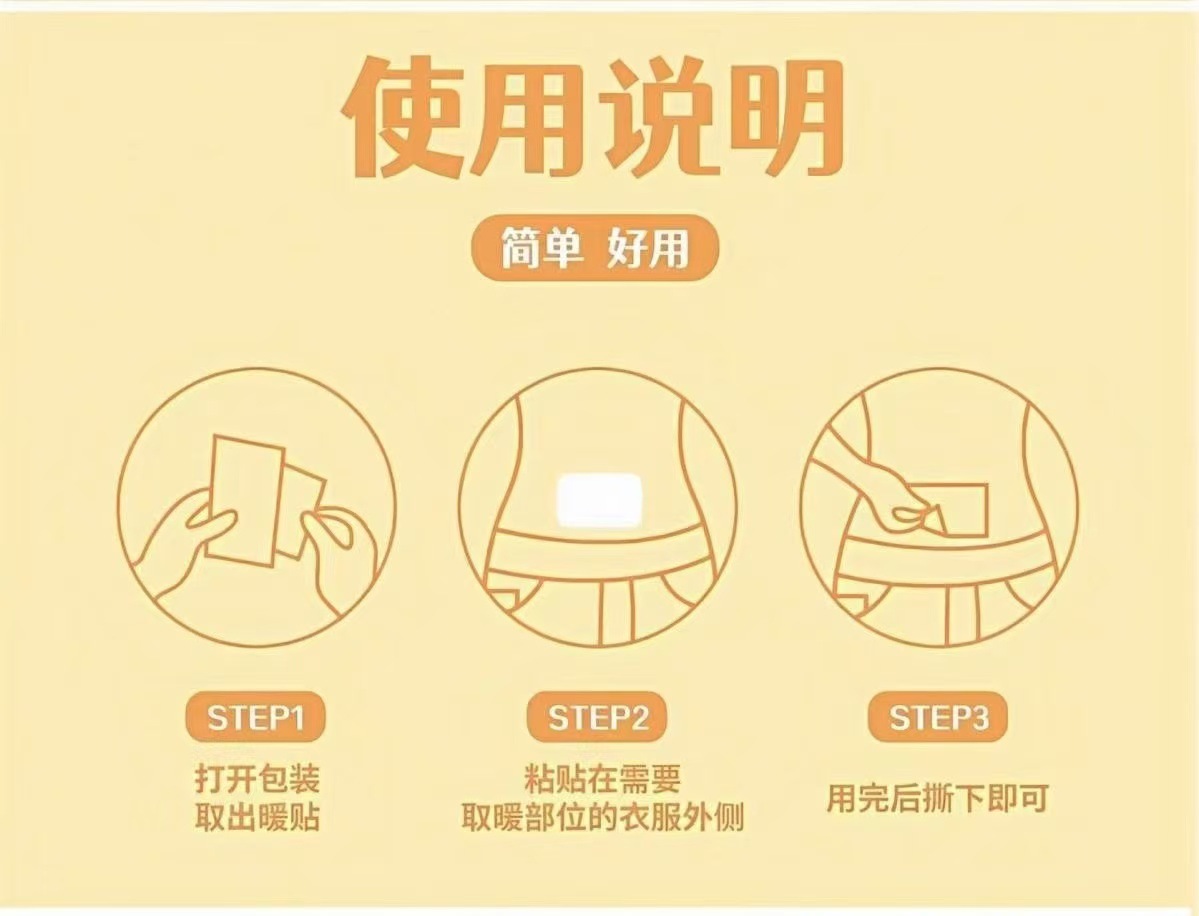 使用说明

简单 好用

STEP1
打开包装
取出暖贴

STEP2
粘贴在需要
取暖部位的衣服外侧

STEP3
用完后撕下即可