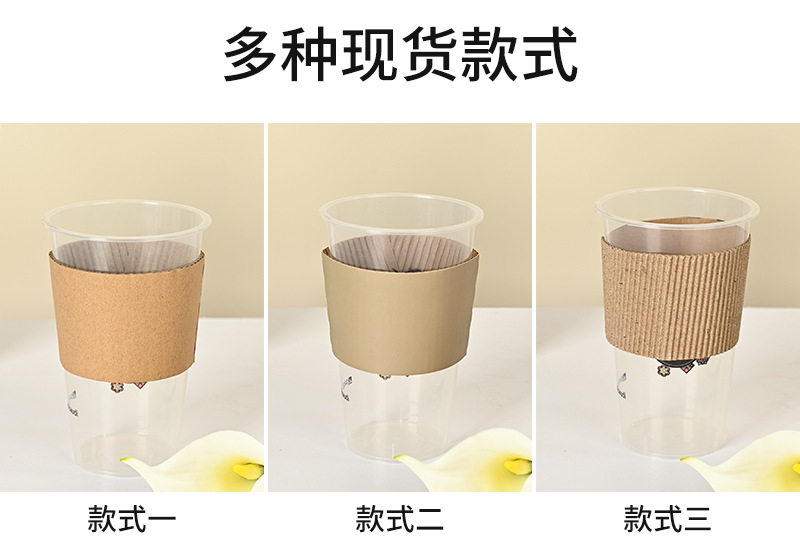 多种现货款式

款式一

款式二

款式三