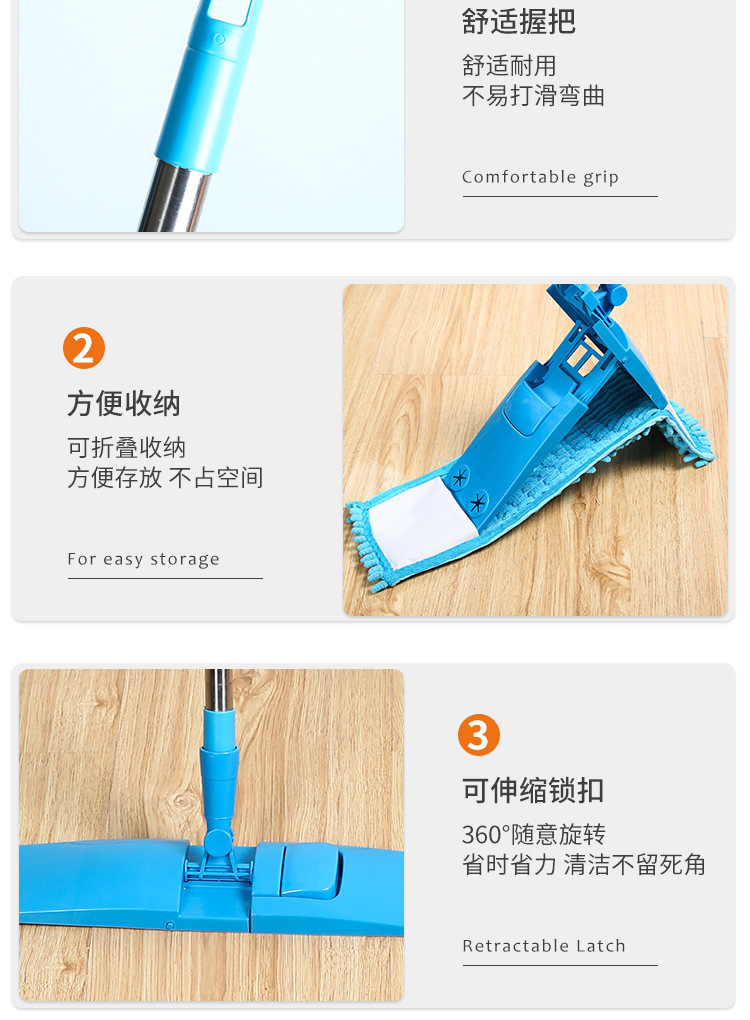 舒适握把

舒适耐用
不易打滑弯曲

Comfortable grip

2

方便收纳

可折叠收纳
方便存放 不占空间

For easy storage

3

可伸缩锁扣

360°随意旋转
省时省力 清洁不留死角

Retractable Latch