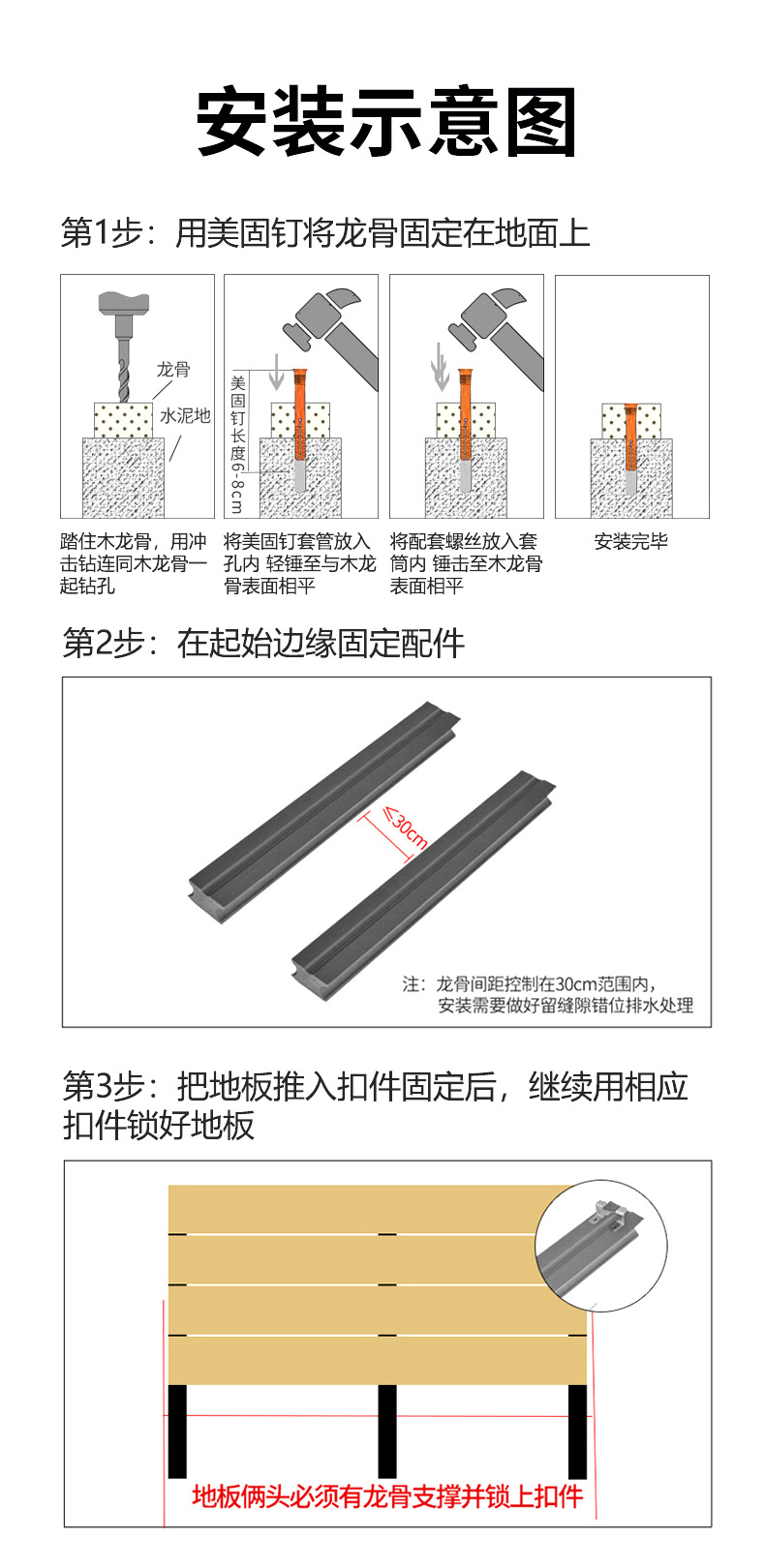 安装示意图

第1步：用美固钉将龙骨固定在地面上

龙骨
水泥地

美固钉长度6-8cm

踏住木龙骨，用冲击钻连同木龙骨一起钻孔

将美固钉套管放入孔内 轻锤至与木龙骨表面相平

将配套螺丝放入套筒内 锤击至木龙骨表面相平

安装完毕

第2步：在起始边缘固定配件

≤30cm

注：龙骨间距控制在30cm范围内，安装需要做好留缝隙错位排水处理

第3步：把地板推入扣件固定后，继续用相应扣件锁好地板

地板俩头必须有龙骨支撑并锁上扣件