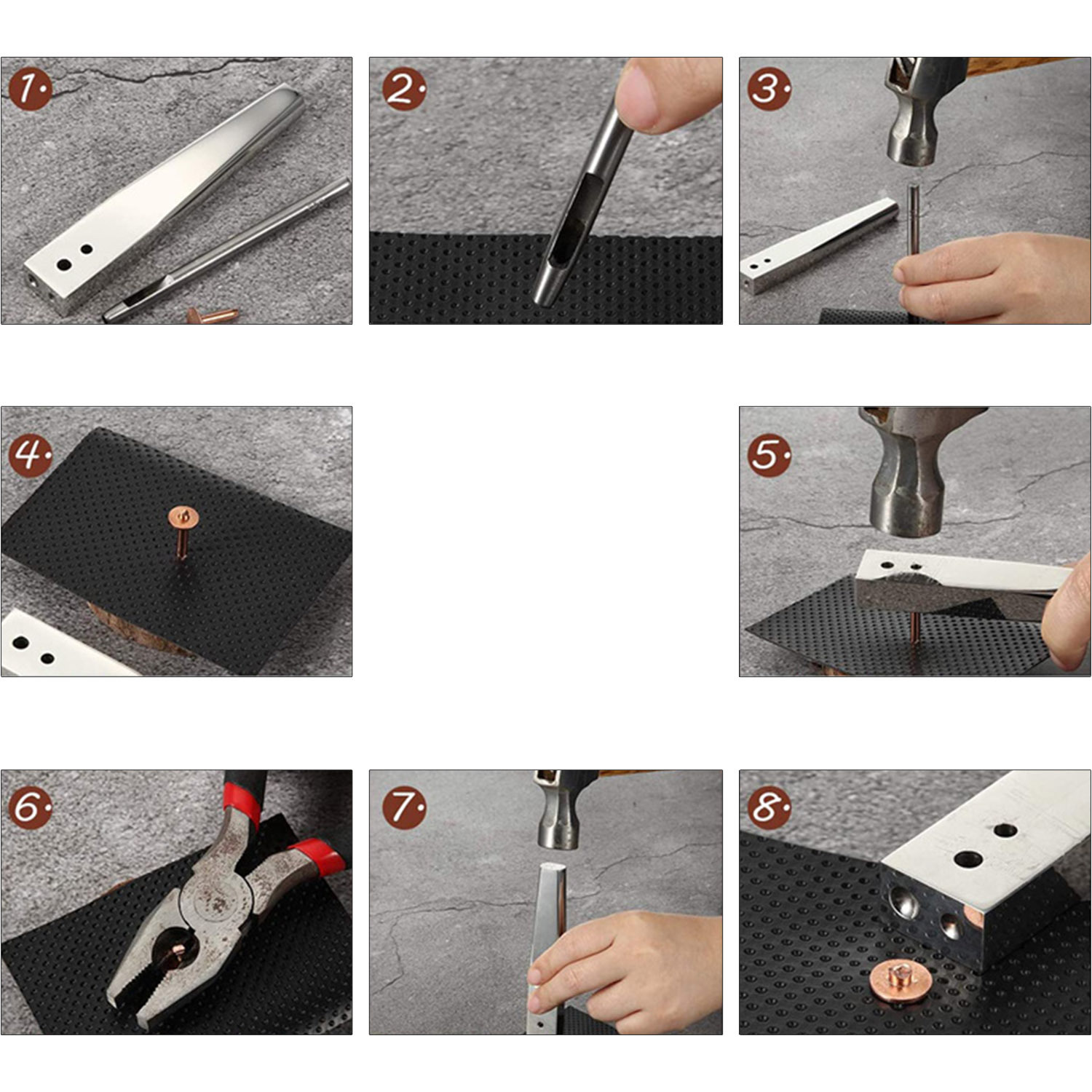 1.

2.

3.

4.

5.

6.

7.

8.