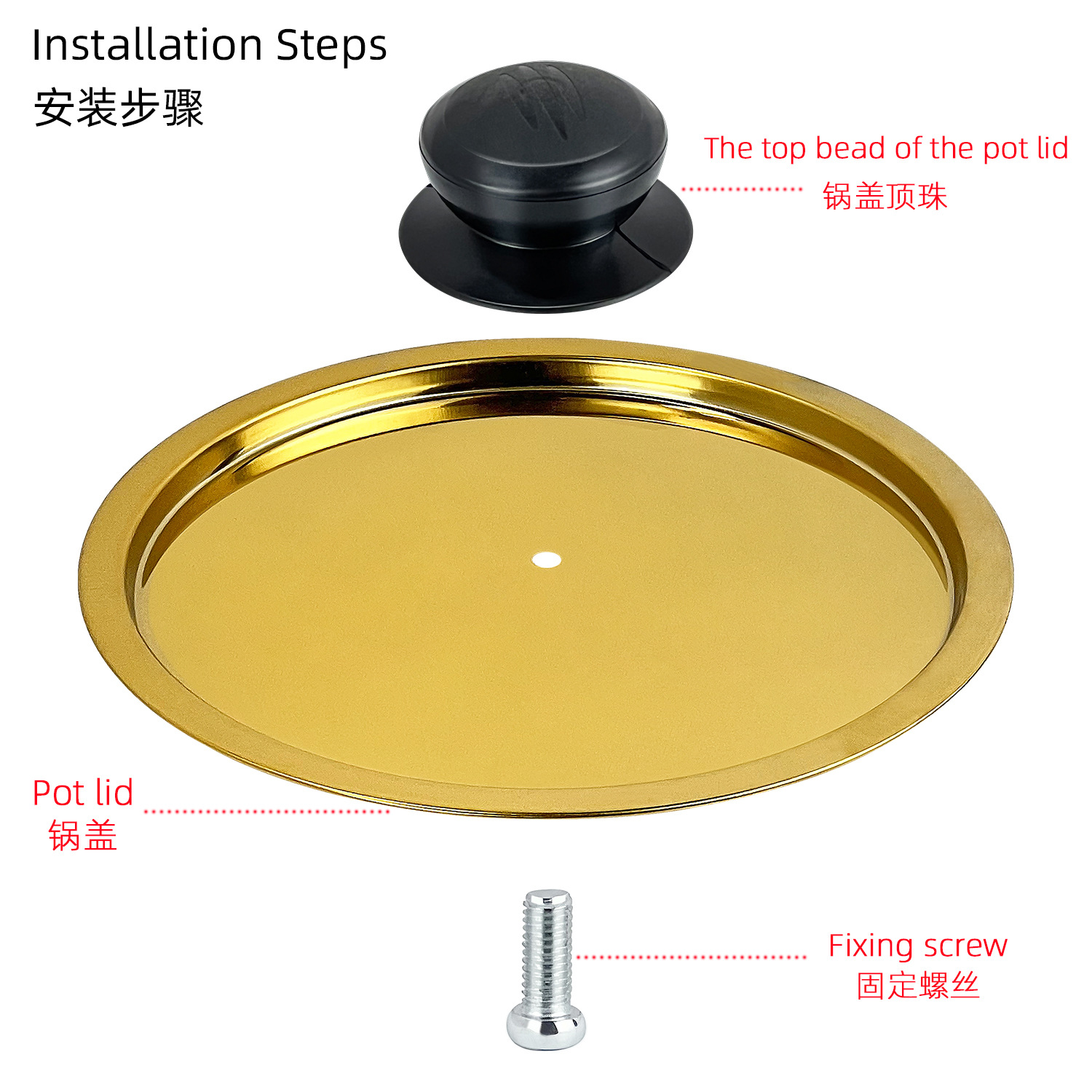 Installation Steps
安装步骤

The top bead of the pot lid
锅盖顶珠

Pot lid
锅盖

Fixing screw
固定螺丝