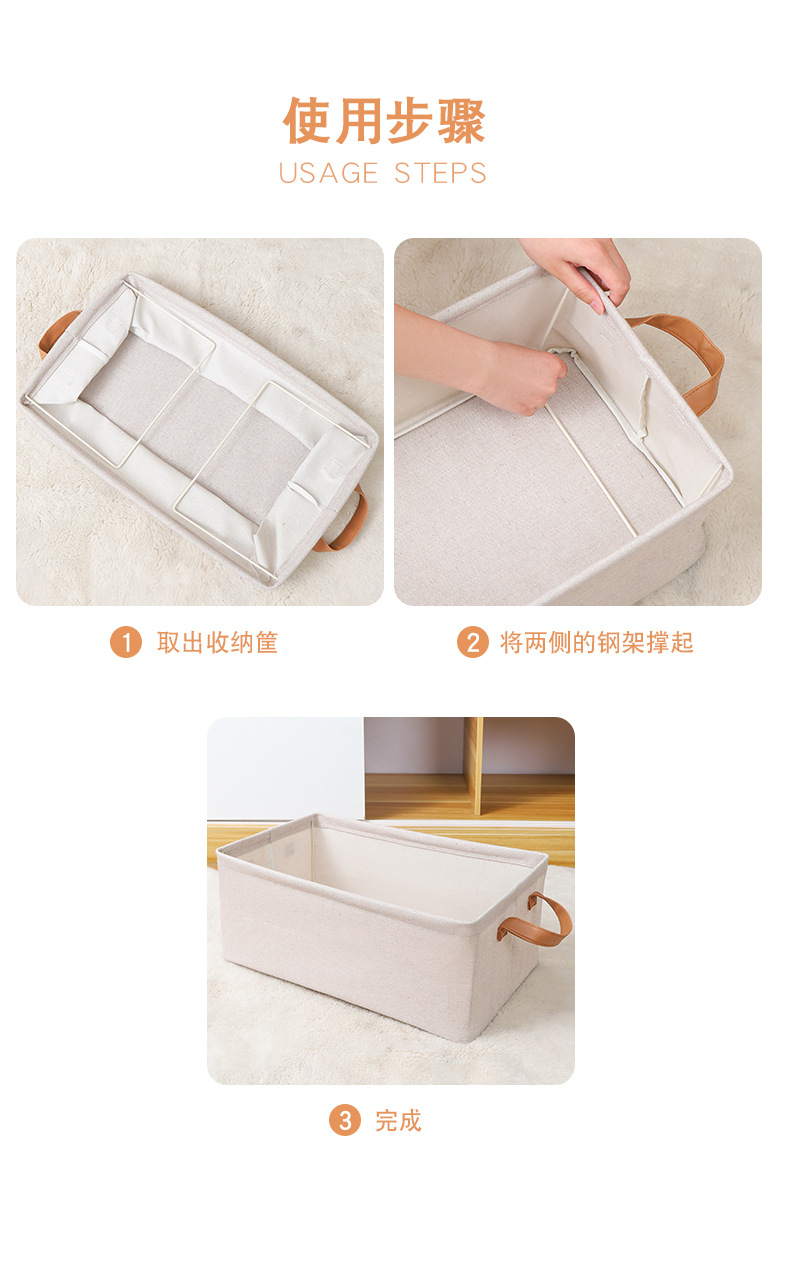 使用步骤
USAGE STEPS

1 取出收纳筐

2 将两侧的钢架撑起

3 完成