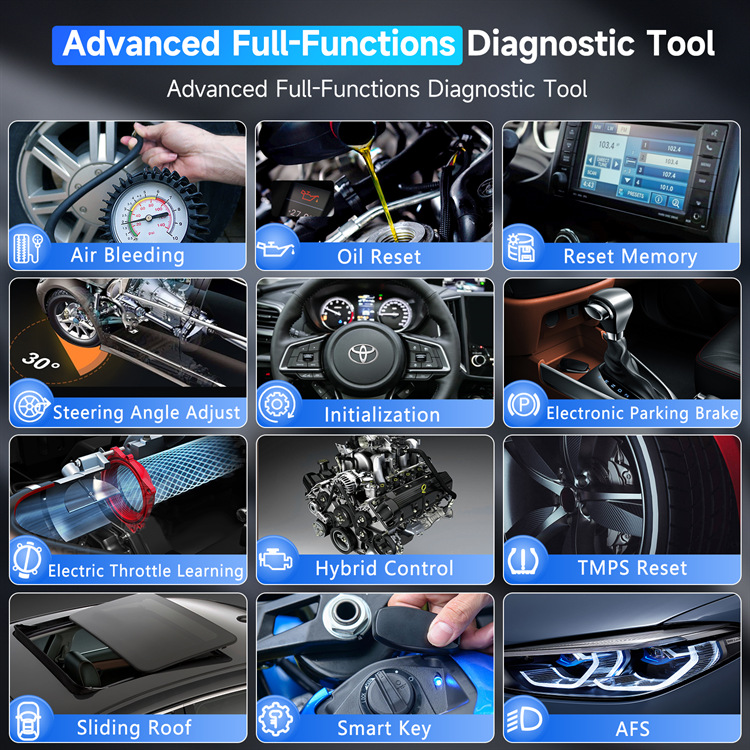 Advanced Full-Functions Diagnostic Tool

Advanced Full-Functions Diagnostic Tool

Air Bleeding

Oil Reset

Reset Memory

30°

Steering Angle Adjust

Initialization

Electronic Parking Brake

Electric Throttle Learning

Hybrid Control

TMPS Reset

Sliding Roof

Smart Key

AFS