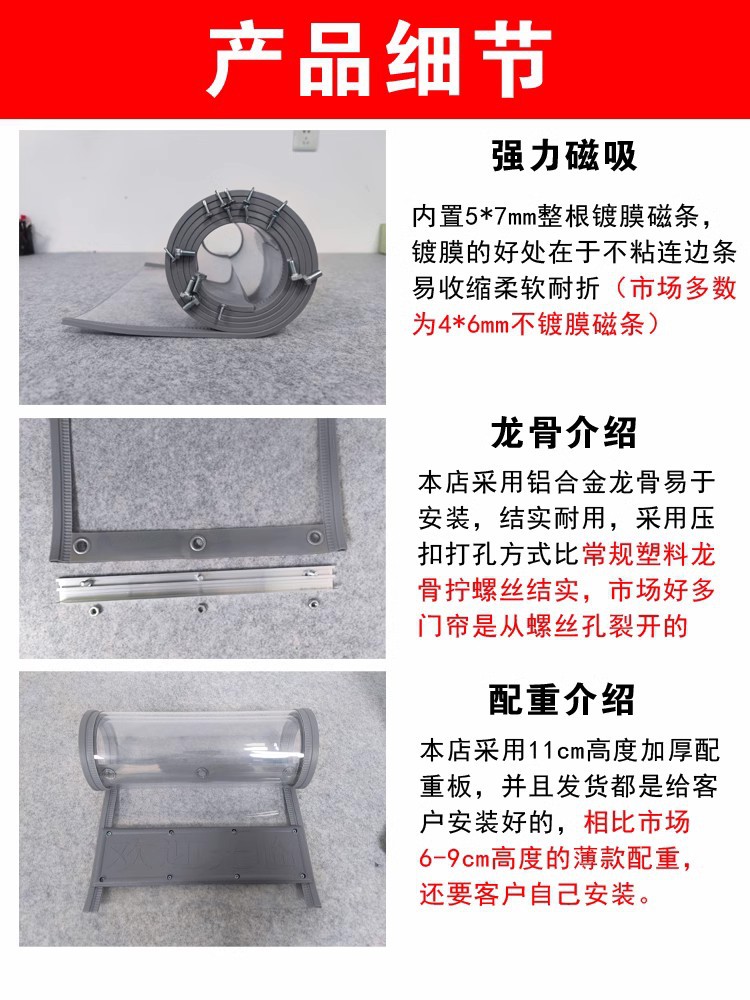 产品细节

强力磁吸

内置5*7mm整根镀膜磁条，镀膜的好处在于不粘连边条易收缩柔软耐折（市场多数为4*6mm不镀膜磁条）

龙骨介绍

本店采用铝合金龙骨易于安装，结实耐用，采用压扣打孔方式比常规塑料龙骨拧螺丝结实，市场好多门帘是从螺丝孔裂开的

配重介绍

本店采用11cm高度加厚配重板，并且发货都是给客户安装好的，相比市场6-9cm高度的薄款配重，还要客户自己安装。