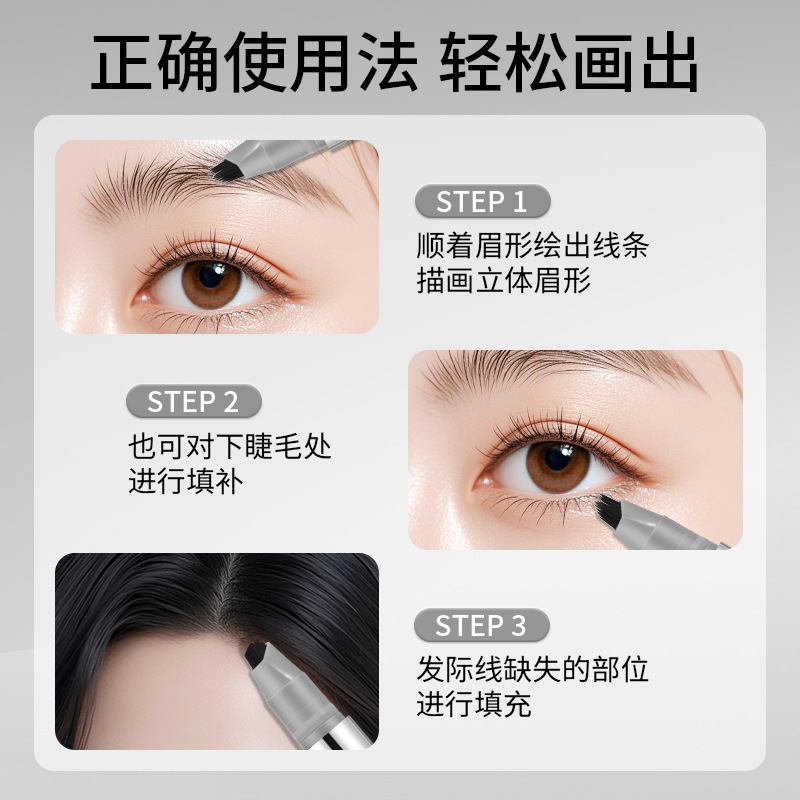 正确使用法 轻松画出

STEP 1
顺着眉形绘出线条
描画立体眉形

STEP 2
也可对下睫毛处
进行填补

STEP 3
发际线缺失的部位
进行填充