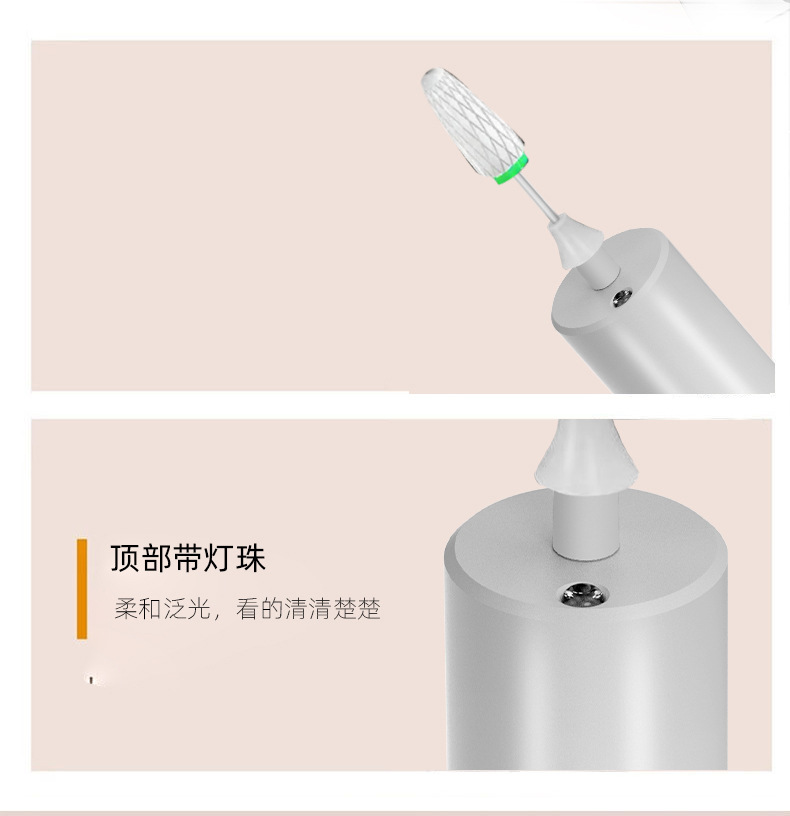 顶部带灯珠

柔和泛光，看的清清楚楚