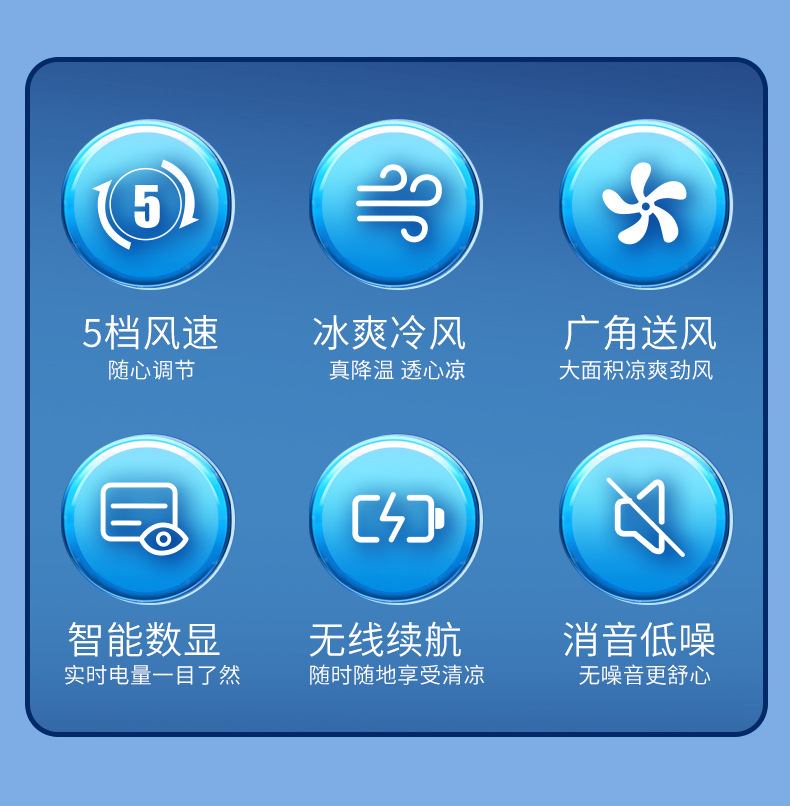 5

5档风速
随心调节

冰爽冷风
真降温 透心凉

广角送风
大面积凉爽劲风

智能数显
实时电量一目了然

无线续航
随时随地享受清凉

消音低噪
无噪音更舒心