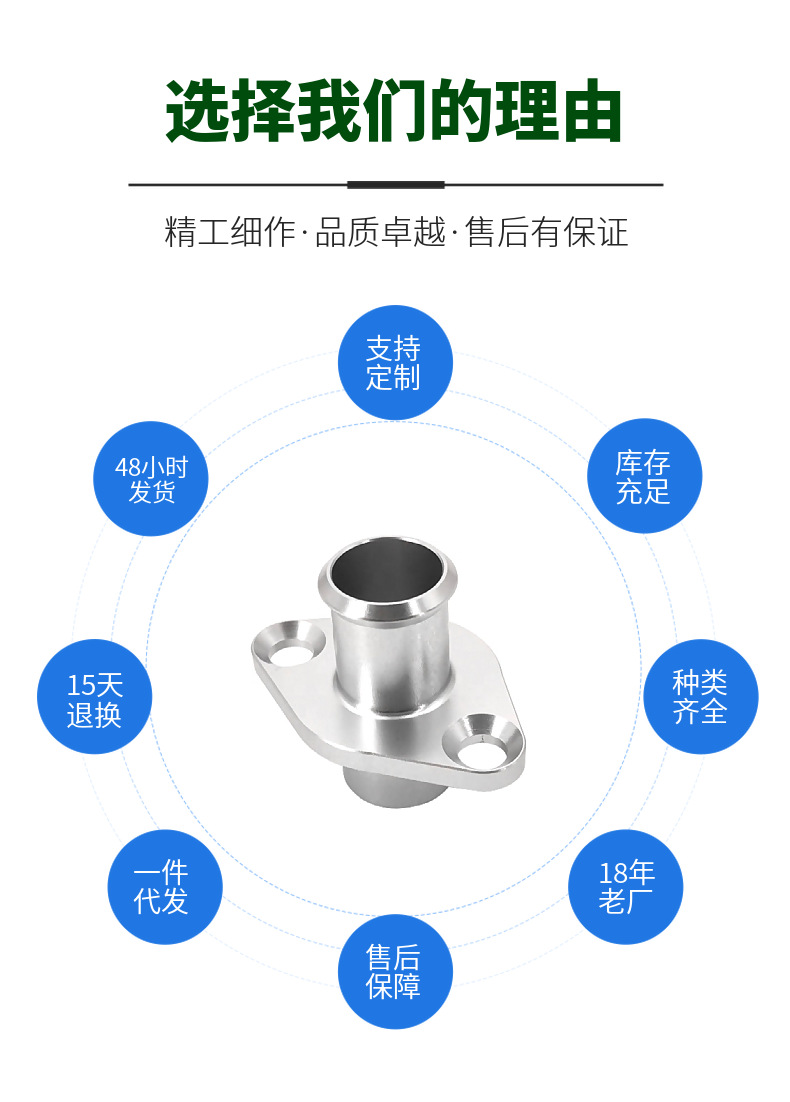 选择我们的理由

精工细作·品质卓越·售后有保证

支持定制

48小时发货

库存充足

15天退换

种类齐全

一件代发

18年老厂

售后保障