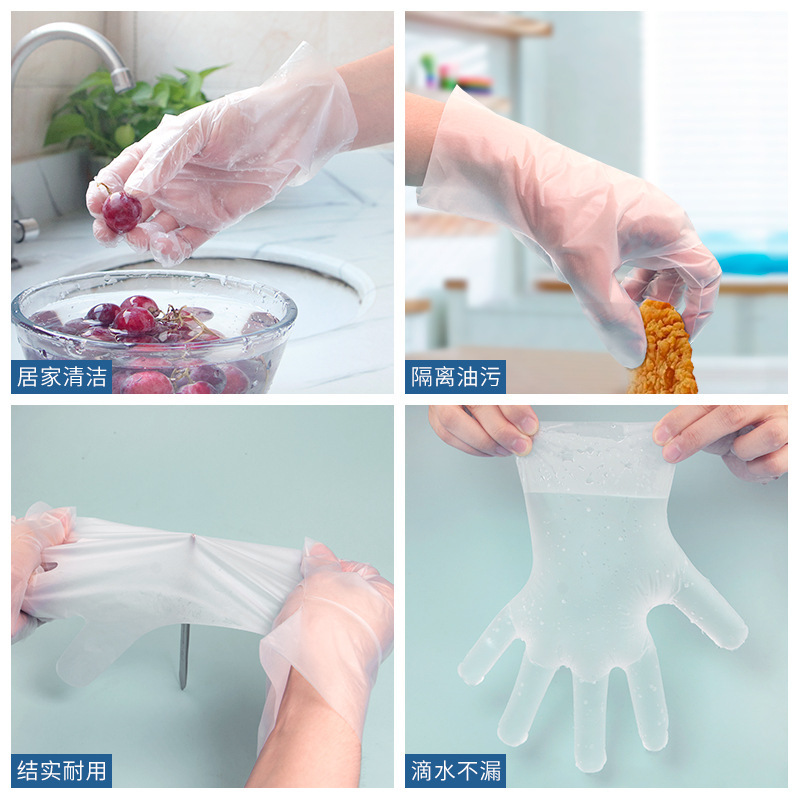 居家清洁

隔离油污

结实耐用

滴水不漏