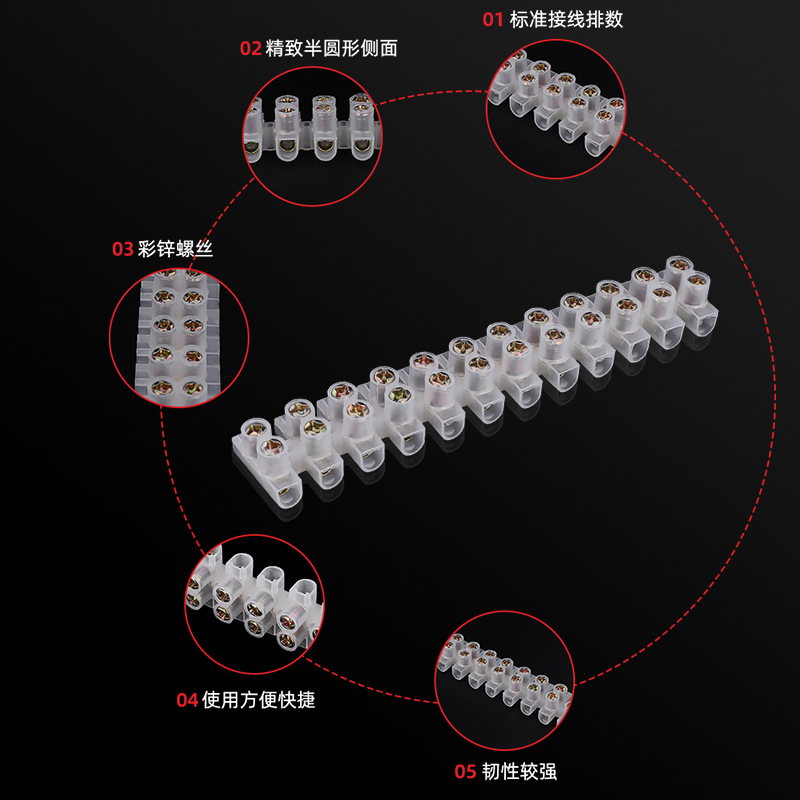 01 标准接线排数

02 精致半圆形侧面

03 彩锌螺丝

04 使用方便快捷

05 韧性较强