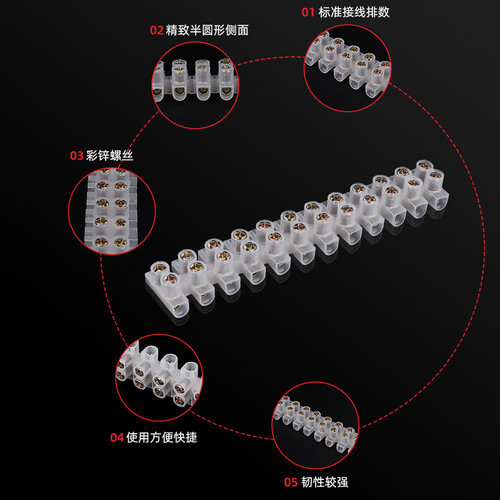 01 标准接线排数

02 精致半圆形侧面

03 彩锌螺丝

04 使用方便快捷

05 韧性较强