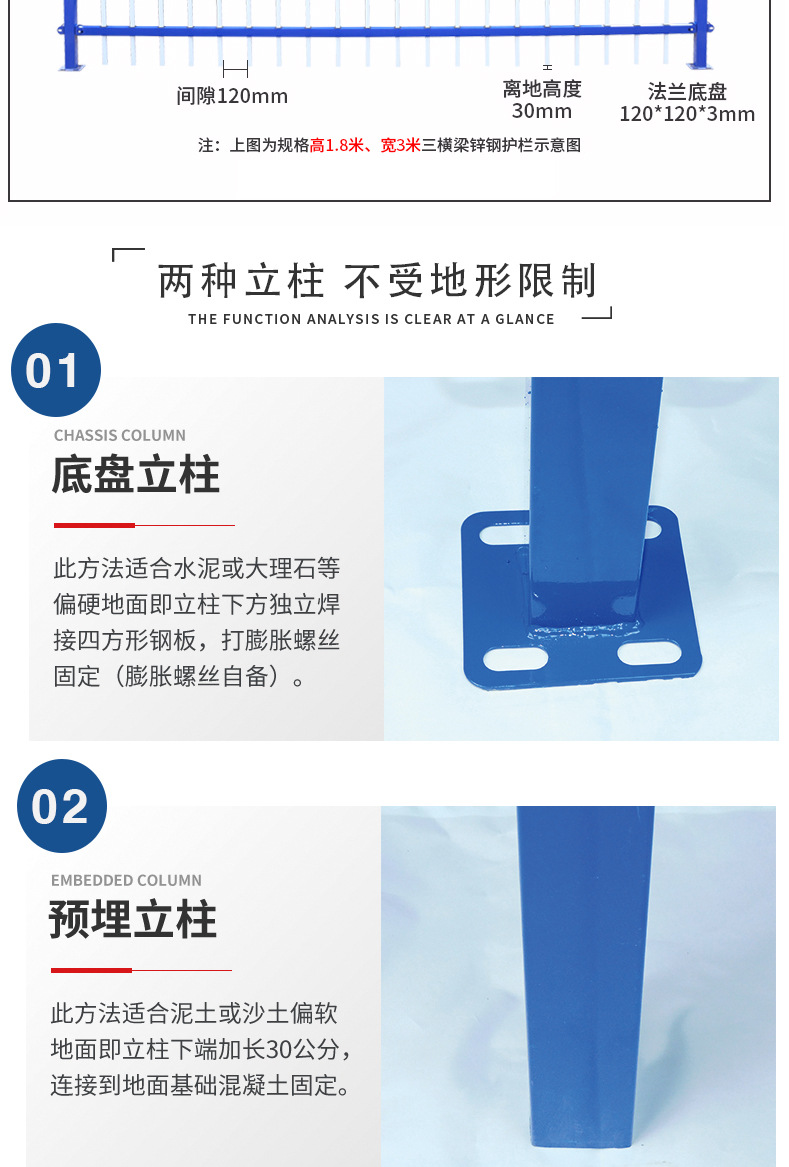 间隙120mm

离地高度
30mm

法兰底盘
120*120*3mm

注：上图为规格高1.8米、宽3米三横梁锌钢护栏示意图

两种立柱 不受地形限制

THE FUNCTION ANALYSIS IS CLEAR AT A GLANCE

01

CHASSIS COLUMN

底盘立柱

此方法适合水泥或大理石等偏硬地面即立柱下方独立焊接四方形钢板，打膨胀螺丝固定（膨胀螺丝自备）。

02

EMBEDDED COLUMN

预埋立柱

此方法适合泥土或沙土偏软地面即立柱下端加长30公分，连接到地面基础混凝土固定。