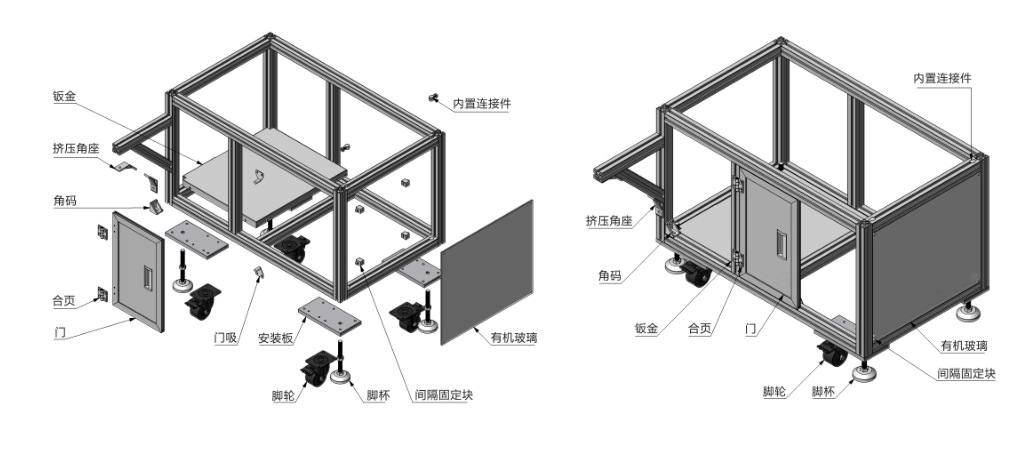 钣金

挤压角座

角码

合页

门

门吸

安装板

脚轮

脚杯

间隔固定块

有机玻璃

内置连接件

内置连接件

挤压角座

角码

钣金

合页

门

有机玻璃

间隔固定块

脚轮

脚杯