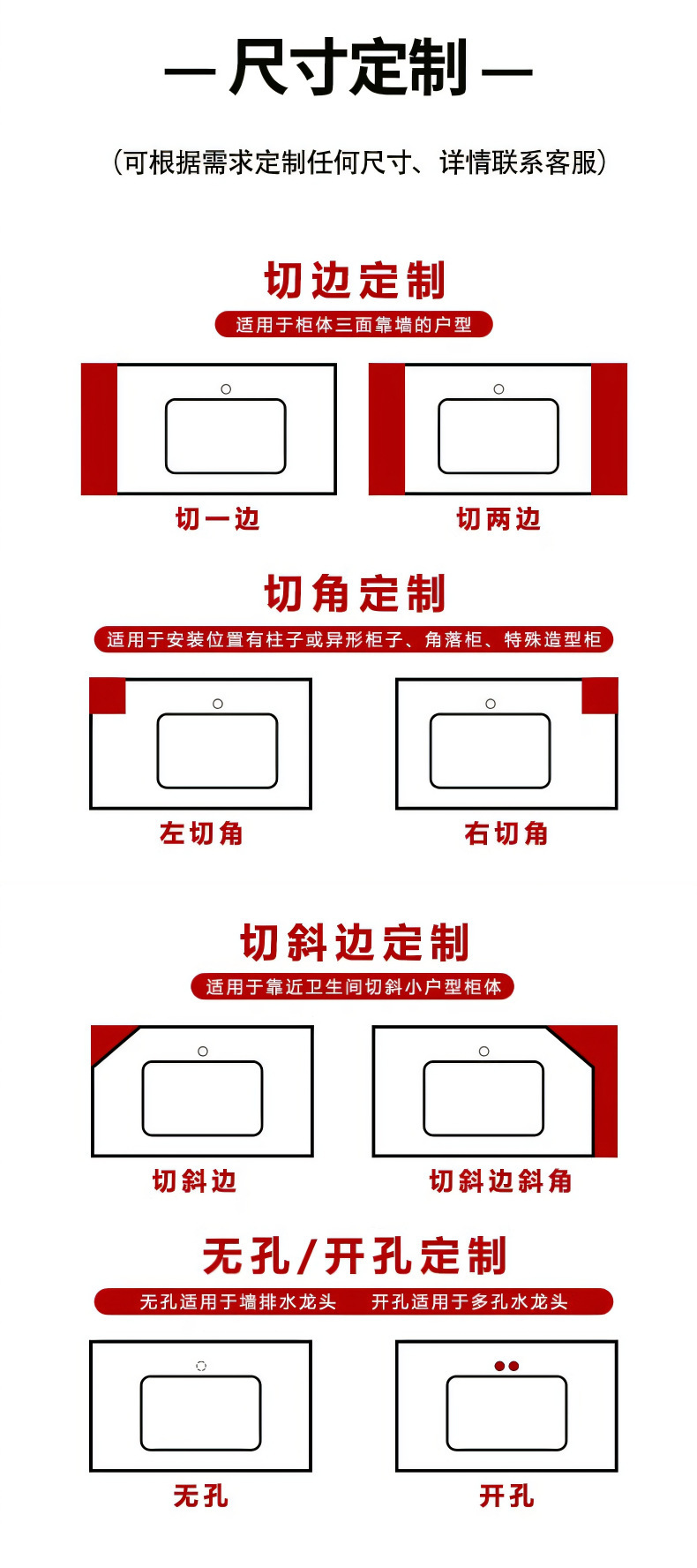 — 尺寸定制 —

（可根据需求定制任何尺寸、详情联系客服）

切边定制

适用于柜体三面靠墙的户型

切一边

切两边

切角定制

适用于安装位置有柱子或异形柜子、角落柜、特殊造型柜

左切角

右切角

切斜边定制

适用于靠近卫生间切斜小户型柜体

切斜边

切斜边斜角

无孔/开孔定制

无孔适用于墙排水龙头　开孔适用于多孔水龙头

无孔

开孔