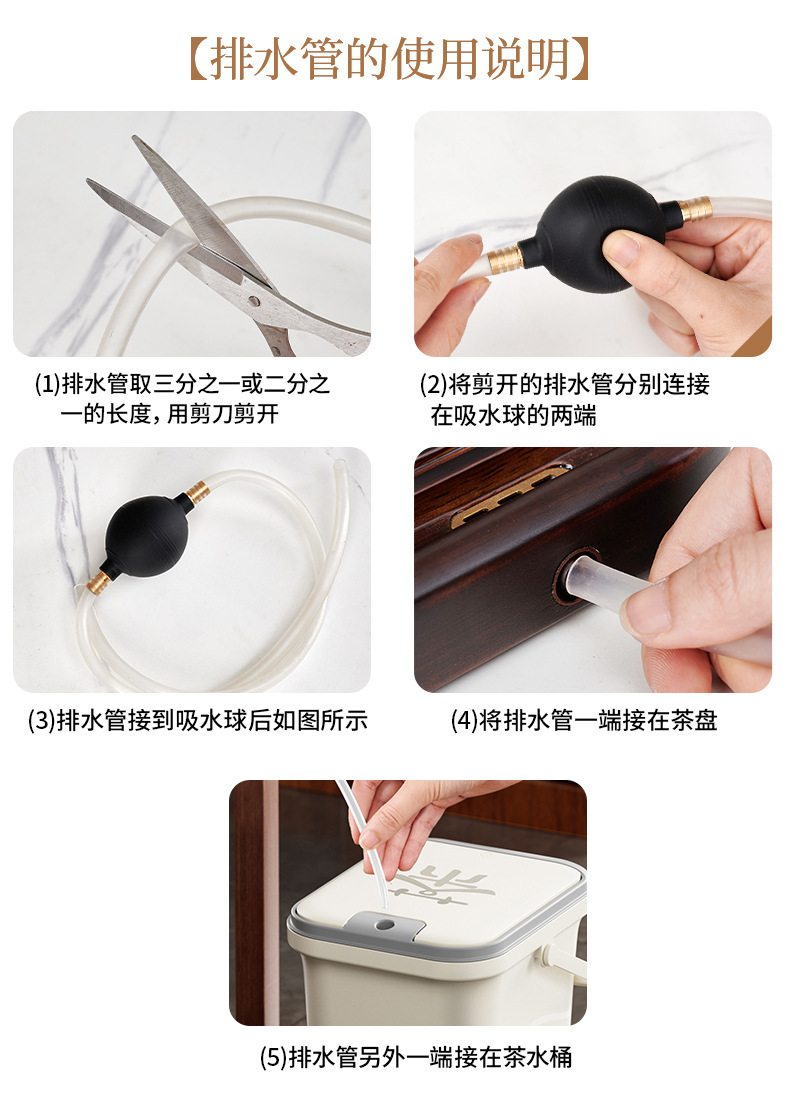 【排水管的使用说明】

(1)排水管取三分之一或二分之一的长度，用剪刀剪开

(2)将剪开的排水管分别连接在吸水球的两端

(3)排水管接到吸水球后如图所示

(4)将排水管一端接在茶盘

茶

(5)排水管另外一端接在茶水桶